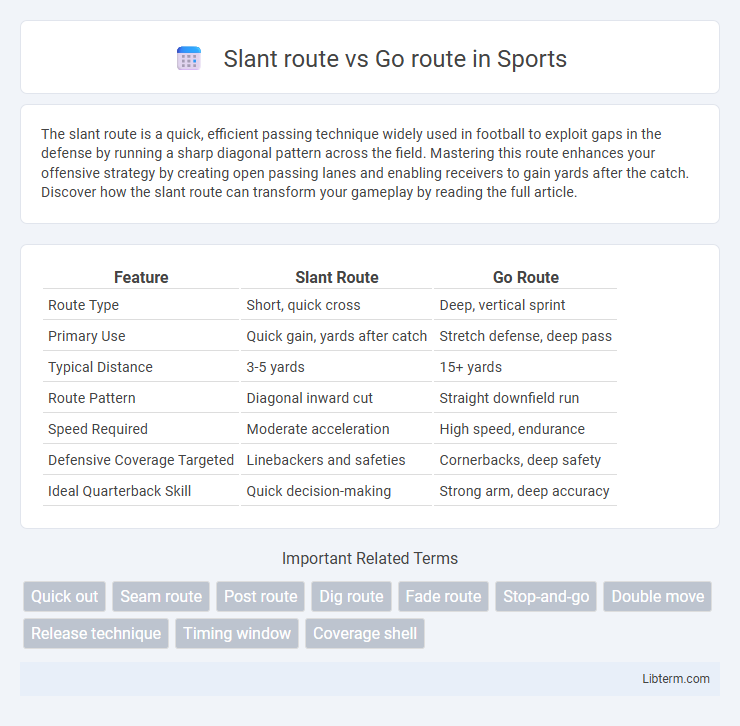 Slant route vs Go route in Sports

The slant route is a quick, efficient passing technique widely used in football to exploit gaps in the defense by running a sharp diagonal pattern across the field. Mastering this route enhances your offensive strategy by creating open passing lanes and enabling receivers to gain yards after the catch. Discover how the slant route can transform your gameplay by reading the full article.

| Feature | Slant Route | Go Route |
|---|---|---|
| Route Type | Short, quick cross | Deep, vertical sprint |
| Primary Use | Quick gain, yards after catch | Stretch defense, deep pass |
| Typical Distance | 3-5 yards | 15+ yards |
| Route Pattern | Diagonal inward cut | Straight downfield run |
| Speed Required | Moderate acceleration | High speed, endurance |
| Defensive Coverage Targeted | Linebackers and safeties | Cornerbacks, deep safety |
| Ideal Quarterback Skill | Quick decision-making | Strong arm, deep accuracy |

Important Related Terms

Quick out
Seam route
Post route
Dig route
Fade route
Stop-and-go
Double move
Release technique
Timing window
Coverage shell

Libterm.com