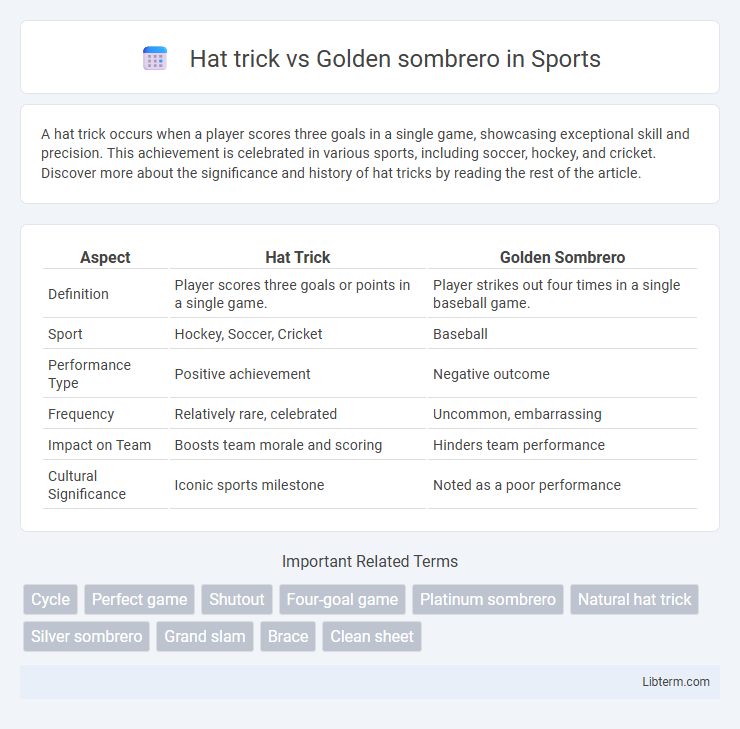 Hat trick vs Golden sombrero in Sports

A hat trick occurs when a player scores three goals in a single game, showcasing exceptional skill and precision. This achievement is celebrated in various sports, including soccer, hockey, and cricket. Discover more about the significance and history of hat tricks by reading the rest of the article.

| Aspect | Hat Trick | Golden Sombrero |
|---|---|---|
| Definition | Player scores three goals or points in a single game. | Player strikes out four times in a single baseball game. |
| Sport | Hockey, Soccer, Cricket | Baseball |
| Performance Type | Positive achievement | Negative outcome |
| Frequency | Relatively rare, celebrated | Uncommon, embarrassing |
| Impact on Team | Boosts team morale and scoring | Hinders team performance |
| Cultural Significance | Iconic sports milestone | Noted as a poor performance |

Important Related Terms

Cycle
Perfect game
Shutout
Four-goal game
Platinum sombrero
Natural hat trick
Silver sombrero
Grand slam
Brace
Clean sheet

Libterm.com