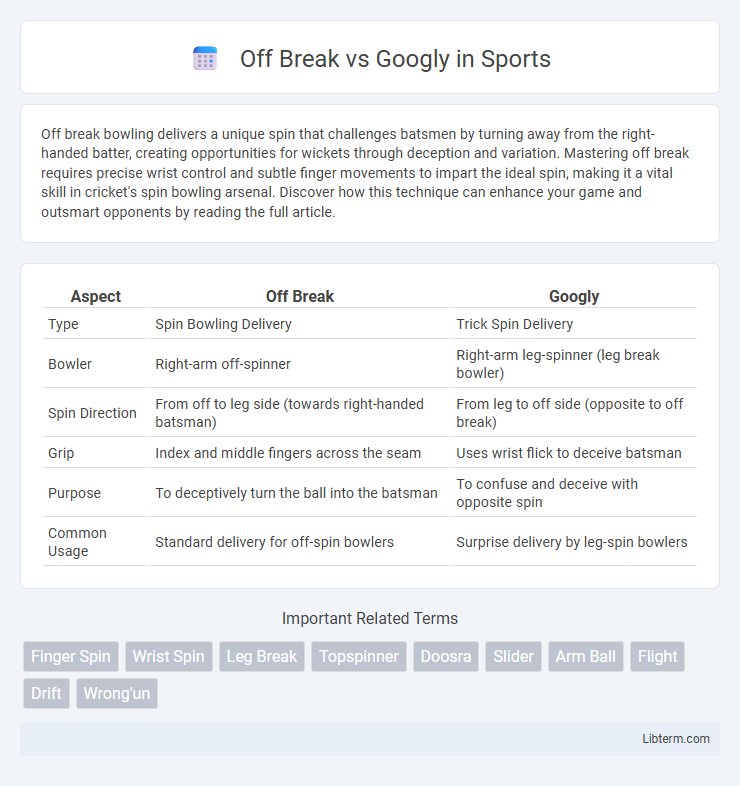 Off Break vs Googly in Sports

Off break bowling delivers a unique spin that challenges batsmen by turning away from the right-handed batter, creating opportunities for wickets through deception and variation. Mastering off break requires precise wrist control and subtle finger movements to impart the ideal spin, making it a vital skill in cricket's spin bowling arsenal. Discover how this technique can enhance your game and outsmart opponents by reading the full article.

| Aspect | Off Break | Googly |
|---|---|---|
| Type | Spin Bowling Delivery | Trick Spin Delivery |
| Bowler | Right-arm off-spinner | Right-arm leg-spinner (leg break bowler) |
| Spin Direction | From off to leg side (towards right-handed batsman) | From leg to off side (opposite to off break) |
| Grip | Index and middle fingers across the seam | Uses wrist flick to deceive batsman |
| Purpose | To deceptively turn the ball into the batsman | To confuse and deceive with opposite spin |
| Common Usage | Standard delivery for off-spin bowlers | Surprise delivery by leg-spin bowlers |

Important Related Terms

Finger Spin
Wrist Spin
Leg Break
Topspinner
Doosra
Slider
Arm Ball
Flight
Drift
Wrong'un

Libterm.com