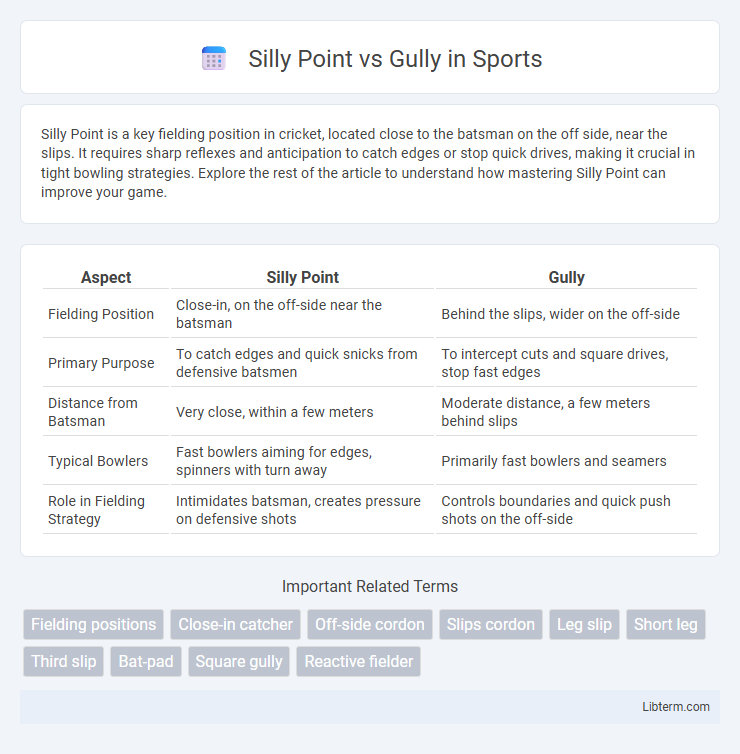 Silly Point vs Gully in Sports

Silly Point is a key fielding position in cricket, located close to the batsman on the off side, near the slips. It requires sharp reflexes and anticipation to catch edges or stop quick drives, making it crucial in tight bowling strategies. Explore the rest of the article to understand how mastering Silly Point can improve your game.

| Aspect | Silly Point | Gully |
|---|---|---|
| Fielding Position | Close-in, on the off-side near the batsman | Behind the slips, wider on the off-side |
| Primary Purpose | To catch edges and quick snicks from defensive batsmen | To intercept cuts and square drives, stop fast edges |
| Distance from Batsman | Very close, within a few meters | Moderate distance, a few meters behind slips |
| Typical Bowlers | Fast bowlers aiming for edges, spinners with turn away | Primarily fast bowlers and seamers |
| Role in Fielding Strategy | Intimidates batsman, creates pressure on defensive shots | Controls boundaries and quick push shots on the off-side |

Important Related Terms

Fielding positions
Close-in catcher
Off-side cordon
Slips cordon
Leg slip
Short leg
Third slip
Bat-pad
Square gully
Reactive fielder

Libterm.com