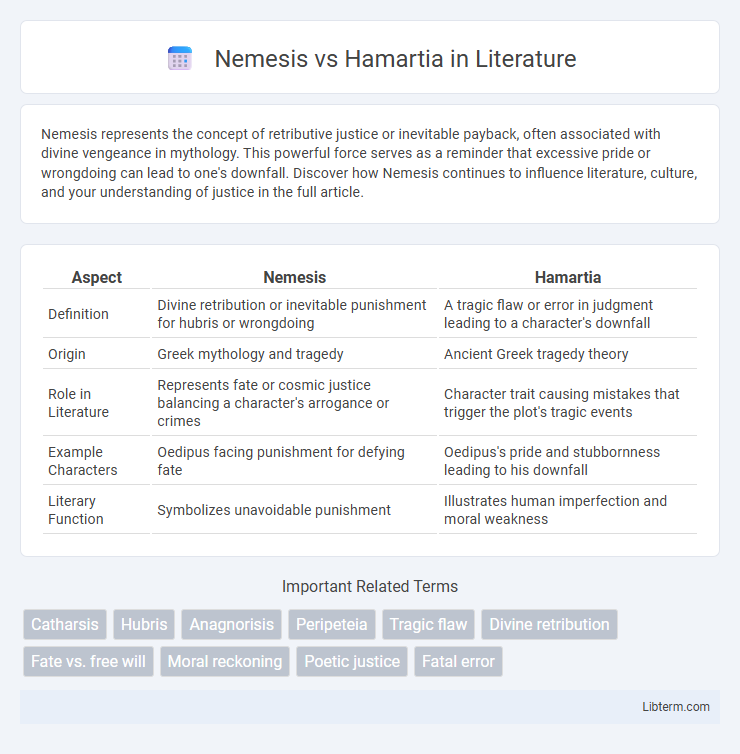 Nemesis vs Hamartia in Literature

Nemesis represents the concept of retributive justice or inevitable payback, often associated with divine vengeance in mythology. This powerful force serves as a reminder that excessive pride or wrongdoing can lead to one's downfall. Discover how Nemesis continues to influence literature, culture, and your understanding of justice in the full article.

| Aspect | Nemesis | Hamartia |
|---|---|---|
| Definition | Divine retribution or inevitable punishment for hubris or wrongdoing | A tragic flaw or error in judgment leading to a character's downfall |
| Origin | Greek mythology and tragedy | Ancient Greek tragedy theory |
| Role in Literature | Represents fate or cosmic justice balancing a character's arrogance or crimes | Character trait causing mistakes that trigger the plot's tragic events |
| Example Characters | Oedipus facing punishment for defying fate | Oedipus's pride and stubbornness leading to his downfall |
| Literary Function | Symbolizes unavoidable punishment | Illustrates human imperfection and moral weakness |

Important Related Terms

Catharsis
Hubris
Anagnorisis
Peripeteia
Tragic flaw
Divine retribution
Fate vs. free will
Moral reckoning
Poetic justice
Fatal error

Libterm.com