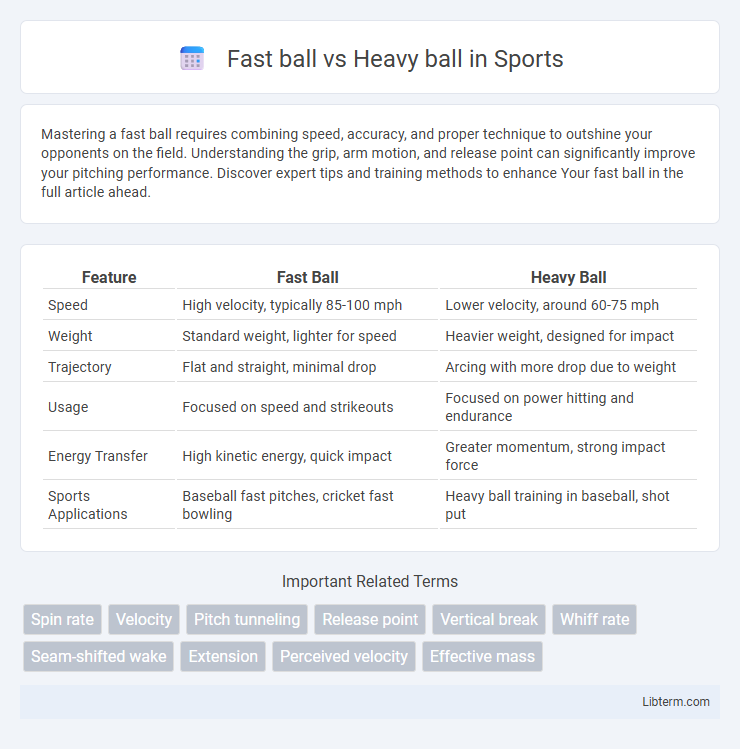 Fast ball vs Heavy ball in Sports

Mastering a fast ball requires combining speed, accuracy, and proper technique to outshine your opponents on the field. Understanding the grip, arm motion, and release point can significantly improve your pitching performance. Discover expert tips and training methods to enhance Your fast ball in the full article ahead.

| Feature | Fast Ball | Heavy Ball |
|---|---|---|
| Speed | High velocity, typically 85-100 mph | Lower velocity, around 60-75 mph |
| Weight | Standard weight, lighter for speed | Heavier weight, designed for impact |
| Trajectory | Flat and straight, minimal drop | Arcing with more drop due to weight |
| Usage | Focused on speed and strikeouts | Focused on power hitting and endurance |
| Energy Transfer | High kinetic energy, quick impact | Greater momentum, strong impact force |
| Sports Applications | Baseball fast pitches, cricket fast bowling | Heavy ball training in baseball, shot put |

Important Related Terms

Spin rate
Velocity
Pitch tunneling
Release point
Vertical break
Whiff rate
Seam-shifted wake
Extension
Perceived velocity
Effective mass

Libterm.com