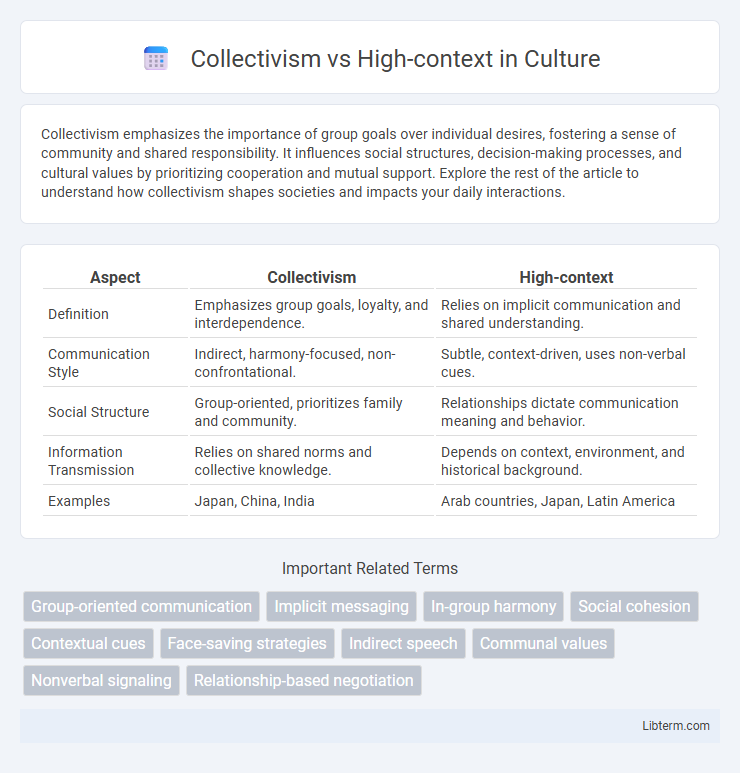 Collectivism vs High-context in Culture

Collectivism emphasizes the importance of group goals over individual desires, fostering a sense of community and shared responsibility. It influences social structures, decision-making processes, and cultural values by prioritizing cooperation and mutual support. Explore the rest of the article to understand how collectivism shapes societies and impacts your daily interactions.

| Aspect | Collectivism | High-context |
|---|---|---|
| Definition | Emphasizes group goals, loyalty, and interdependence. | Relies on implicit communication and shared understanding. |
| Communication Style | Indirect, harmony-focused, non-confrontational. | Subtle, context-driven, uses non-verbal cues. |
| Social Structure | Group-oriented, prioritizes family and community. | Relationships dictate communication meaning and behavior. |
| Information Transmission | Relies on shared norms and collective knowledge. | Depends on context, environment, and historical background. |
| Examples | Japan, China, India | Arab countries, Japan, Latin America |

Important Related Terms

Group-oriented communication
Implicit messaging
In-group harmony
Social cohesion
Contextual cues
Face-saving strategies
Indirect speech
Communal values
Nonverbal signaling
Relationship-based negotiation

Libterm.com