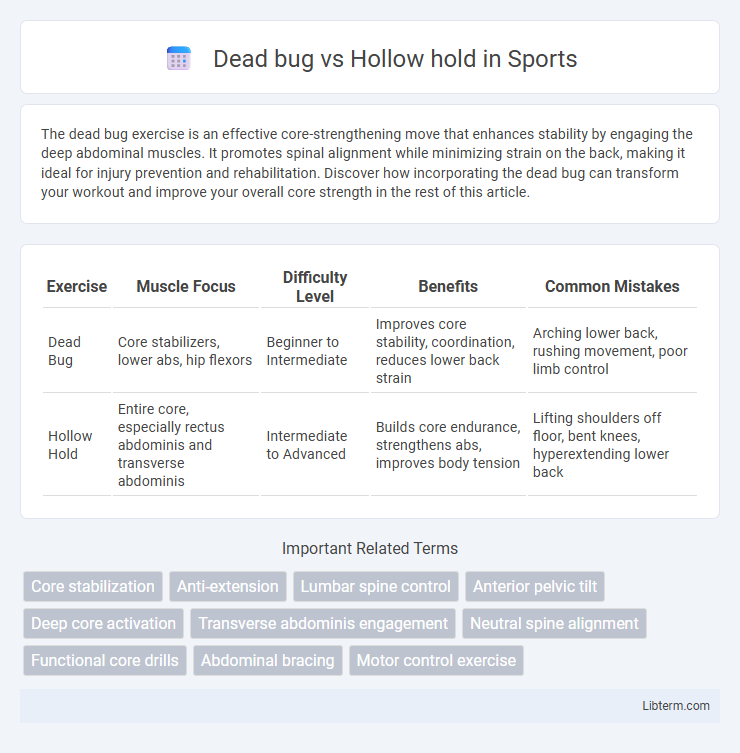 Dead bug vs Hollow hold in Sports

The dead bug exercise is an effective core-strengthening move that enhances stability by engaging the deep abdominal muscles. It promotes spinal alignment while minimizing strain on the back, making it ideal for injury prevention and rehabilitation. Discover how incorporating the dead bug can transform your workout and improve your overall core strength in the rest of this article.

| Exercise | Muscle Focus | Difficulty Level | Benefits | Common Mistakes |
|---|---|---|---|---|
| Dead Bug | Core stabilizers, lower abs, hip flexors | Beginner to Intermediate | Improves core stability, coordination, reduces lower back strain | Arching lower back, rushing movement, poor limb control |
| Hollow Hold | Entire core, especially rectus abdominis and transverse abdominis | Intermediate to Advanced | Builds core endurance, strengthens abs, improves body tension | Lifting shoulders off floor, bent knees, hyperextending lower back |

Important Related Terms

Core stabilization
Anti-extension
Lumbar spine control
Anterior pelvic tilt
Deep core activation
Transverse abdominis engagement
Neutral spine alignment
Functional core drills
Abdominal bracing
Motor control exercise

Libterm.com