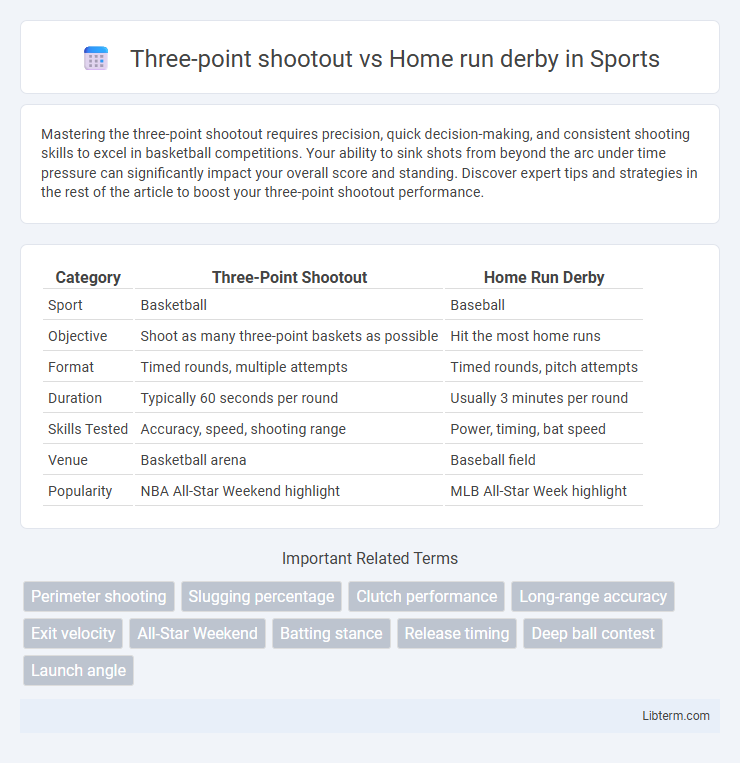 Three-point shootout vs Home run derby in Sports

Mastering the three-point shootout requires precision, quick decision-making, and consistent shooting skills to excel in basketball competitions. Your ability to sink shots from beyond the arc under time pressure can significantly impact your overall score and standing. Discover expert tips and strategies in the rest of the article to boost your three-point shootout performance.

| Category | Three-Point Shootout | Home Run Derby |
|---|---|---|
| Sport | Basketball | Baseball |
| Objective | Shoot as many three-point baskets as possible | Hit the most home runs |
| Format | Timed rounds, multiple attempts | Timed rounds, pitch attempts |
| Duration | Typically 60 seconds per round | Usually 3 minutes per round |
| Skills Tested | Accuracy, speed, shooting range | Power, timing, bat speed |
| Venue | Basketball arena | Baseball field |
| Popularity | NBA All-Star Weekend highlight | MLB All-Star Week highlight |

Important Related Terms

Perimeter shooting
Slugging percentage
Clutch performance
Long-range accuracy
Exit velocity
All-Star Weekend
Batting stance
Release timing
Deep ball contest
Launch angle

Libterm.com