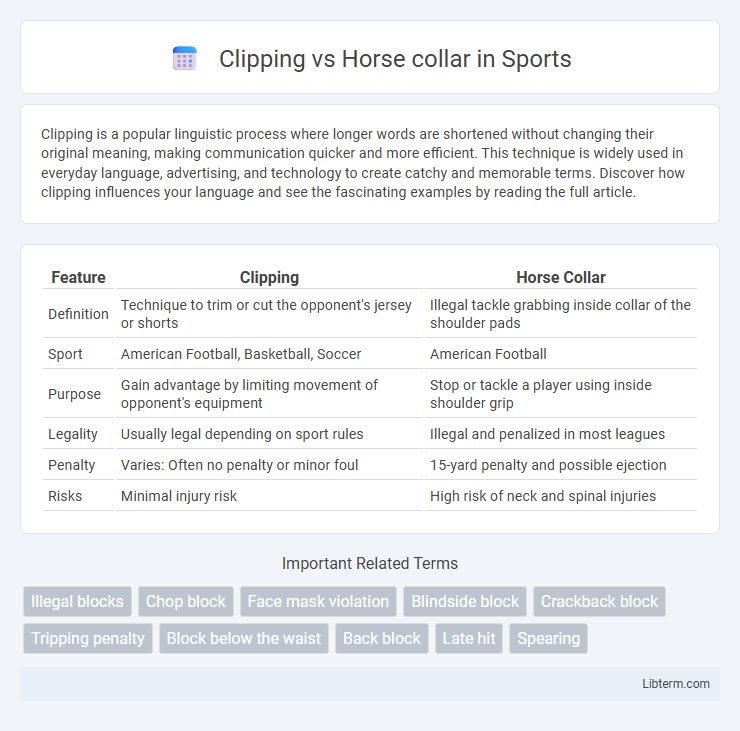 Clipping vs Horse collar in Sports

Clipping is a popular linguistic process where longer words are shortened without changing their original meaning, making communication quicker and more efficient. This technique is widely used in everyday language, advertising, and technology to create catchy and memorable terms. Discover how clipping influences your language and see the fascinating examples by reading the full article.

| Feature | Clipping | Horse Collar |
|---|---|---|
| Definition | Technique to trim or cut the opponent's jersey or shorts | Illegal tackle grabbing inside collar of the shoulder pads |
| Sport | American Football, Basketball, Soccer | American Football |
| Purpose | Gain advantage by limiting movement of opponent's equipment | Stop or tackle a player using inside shoulder grip |
| Legality | Usually legal depending on sport rules | Illegal and penalized in most leagues |
| Penalty | Varies: Often no penalty or minor foul | 15-yard penalty and possible ejection |
| Risks | Minimal injury risk | High risk of neck and spinal injuries |

Important Related Terms

Illegal blocks
Chop block
Face mask violation
Blindside block
Crackback block
Tripping penalty
Block below the waist
Back block
Late hit
Spearing

Libterm.com