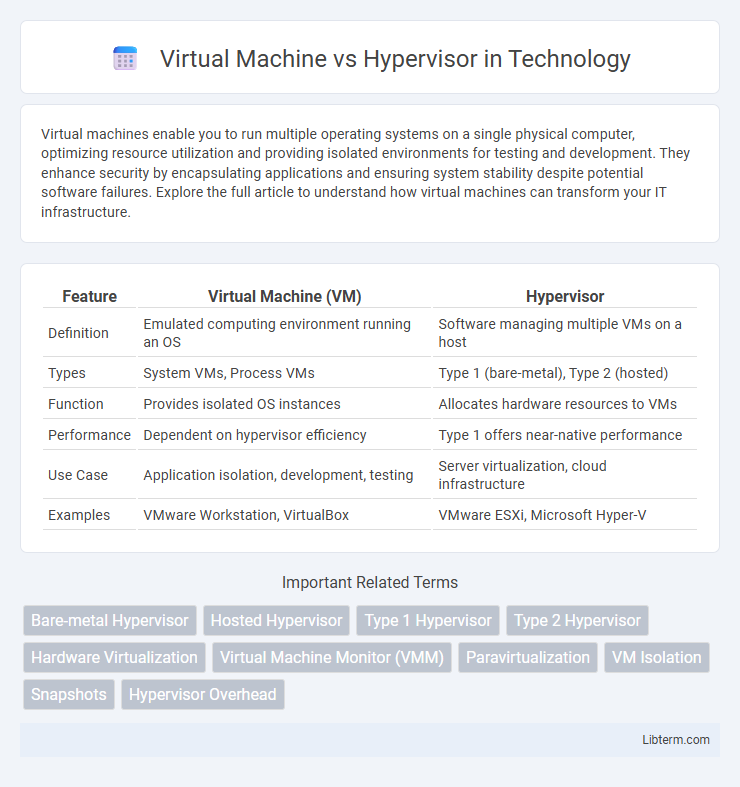 Virtual Machine vs Hypervisor in Technology

Virtual machines enable you to run multiple operating systems on a single physical computer, optimizing resource utilization and providing isolated environments for testing and development. They enhance security by encapsulating applications and ensuring system stability despite potential software failures. Explore the full article to understand how virtual machines can transform your IT infrastructure.

| Feature | Virtual Machine (VM) | Hypervisor |
|---|---|---|
| Definition | Emulated computing environment running an OS | Software managing multiple VMs on a host |
| Types | System VMs, Process VMs | Type 1 (bare-metal), Type 2 (hosted) |
| Function | Provides isolated OS instances | Allocates hardware resources to VMs |
| Performance | Dependent on hypervisor efficiency | Type 1 offers near-native performance |
| Use Case | Application isolation, development, testing | Server virtualization, cloud infrastructure |
| Examples | VMware Workstation, VirtualBox | VMware ESXi, Microsoft Hyper-V |

Important Related Terms

Bare-metal Hypervisor
Hosted Hypervisor
Type 1 Hypervisor
Type 2 Hypervisor
Hardware Virtualization
Virtual Machine Monitor (VMM)
Paravirtualization
VM Isolation
Snapshots
Hypervisor Overhead

Libterm.com