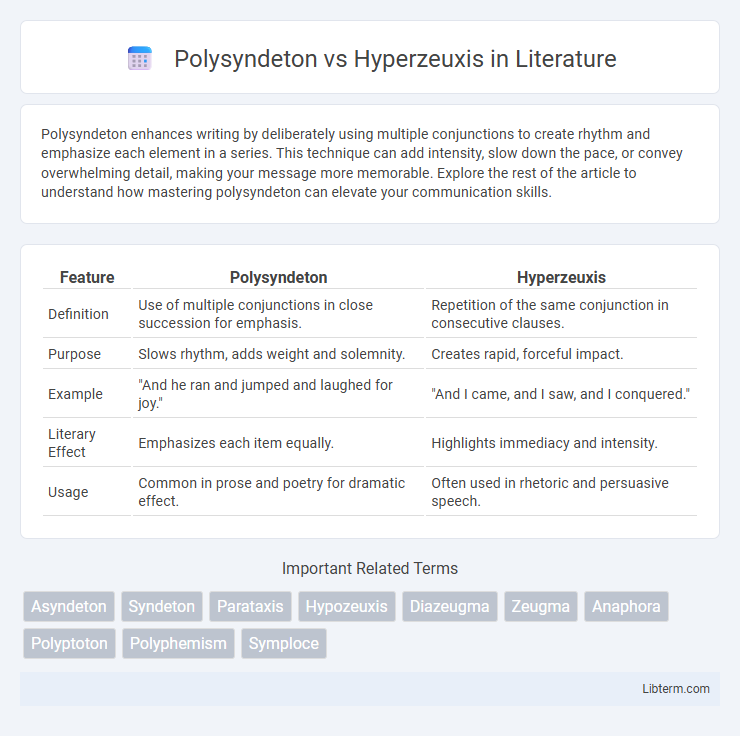 Polysyndeton vs Hyperzeuxis in Literature

Polysyndeton enhances writing by deliberately using multiple conjunctions to create rhythm and emphasize each element in a series. This technique can add intensity, slow down the pace, or convey overwhelming detail, making your message more memorable. Explore the rest of the article to understand how mastering polysyndeton can elevate your communication skills.

| Feature | Polysyndeton | Hyperzeuxis |
|---|---|---|
| Definition | Use of multiple conjunctions in close succession for emphasis. | Repetition of the same conjunction in consecutive clauses. |
| Purpose | Slows rhythm, adds weight and solemnity. | Creates rapid, forceful impact. |
| Example | "And he ran and jumped and laughed for joy." | "And I came, and I saw, and I conquered." |
| Literary Effect | Emphasizes each item equally. | Highlights immediacy and intensity. |
| Usage | Common in prose and poetry for dramatic effect. | Often used in rhetoric and persuasive speech. |

Important Related Terms

Asyndeton Syndeton Parataxis Hypozeuxis Diazeugma Zeugma Anaphora Polyptoton Polyphemism Symploce

Libterm.com