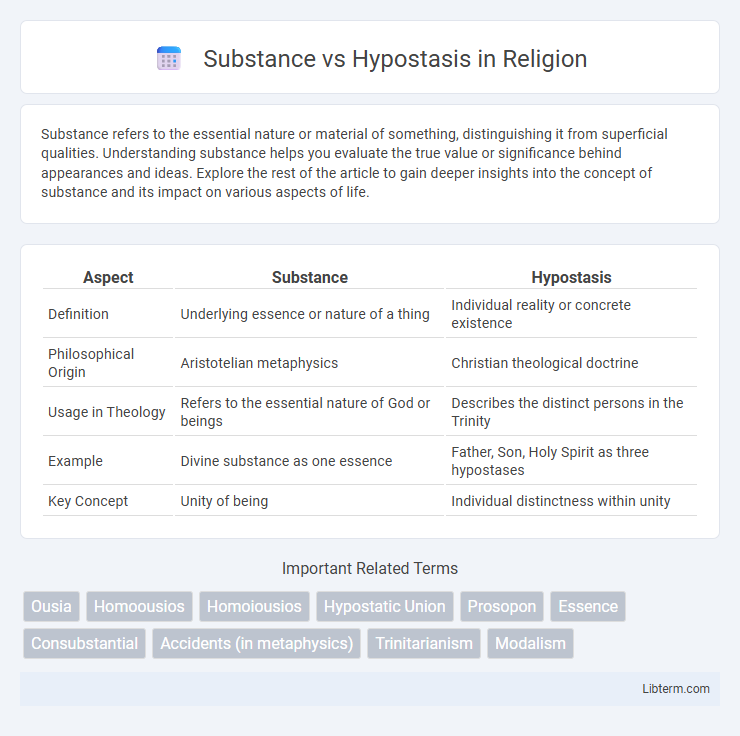 Substance vs Hypostasis in Religion

Substance refers to the essential nature or material of something, distinguishing it from superficial qualities. Understanding substance helps you evaluate the true value or significance behind appearances and ideas. Explore the rest of the article to gain deeper insights into the concept of substance and its impact on various aspects of life.

| Aspect | Substance | Hypostasis |
|---|---|---|
| Definition | Underlying essence or nature of a thing | Individual reality or concrete existence |
| Philosophical Origin | Aristotelian metaphysics | Christian theological doctrine |
| Usage in Theology | Refers to the essential nature of God or beings | Describes the distinct persons in the Trinity |
| Example | Divine substance as one essence | Father, Son, Holy Spirit as three hypostases |
| Key Concept | Unity of being | Individual distinctness within unity |

Important Related Terms

Ousia Homoousios Homoiousios Hypostatic Union Prosopon Essence Consubstantial Accidents (in metaphysics) Trinitarianism Modalism

Libterm.com