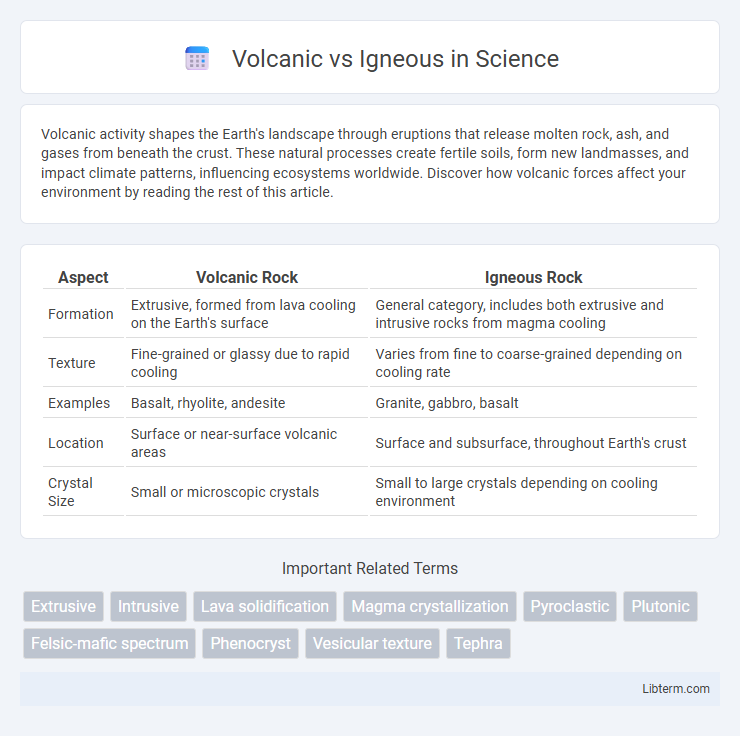 Volcanic vs Igneous in Science

Volcanic activity shapes the Earth's landscape through eruptions that release molten rock, ash, and gases from beneath the crust. These natural processes create fertile soils, form new landmasses, and impact climate patterns, influencing ecosystems worldwide. Discover how volcanic forces affect your environment by reading the rest of this article.

| Aspect | Volcanic Rock | Igneous Rock |
|---|---|---|
| Formation | Extrusive, formed from lava cooling on the Earth's surface | General category, includes both extrusive and intrusive rocks from magma cooling |
| Texture | Fine-grained or glassy due to rapid cooling | Varies from fine to coarse-grained depending on cooling rate |
| Examples | Basalt, rhyolite, andesite | Granite, gabbro, basalt |
| Location | Surface or near-surface volcanic areas | Surface and subsurface, throughout Earth's crust |
| Crystal Size | Small or microscopic crystals | Small to large crystals depending on cooling environment |

Important Related Terms

Extrusive Intrusive Lava solidification Magma crystallization Pyroclastic Plutonic Felsic-mafic spectrum Phenocryst Vesicular texture Tephra

Libterm.com