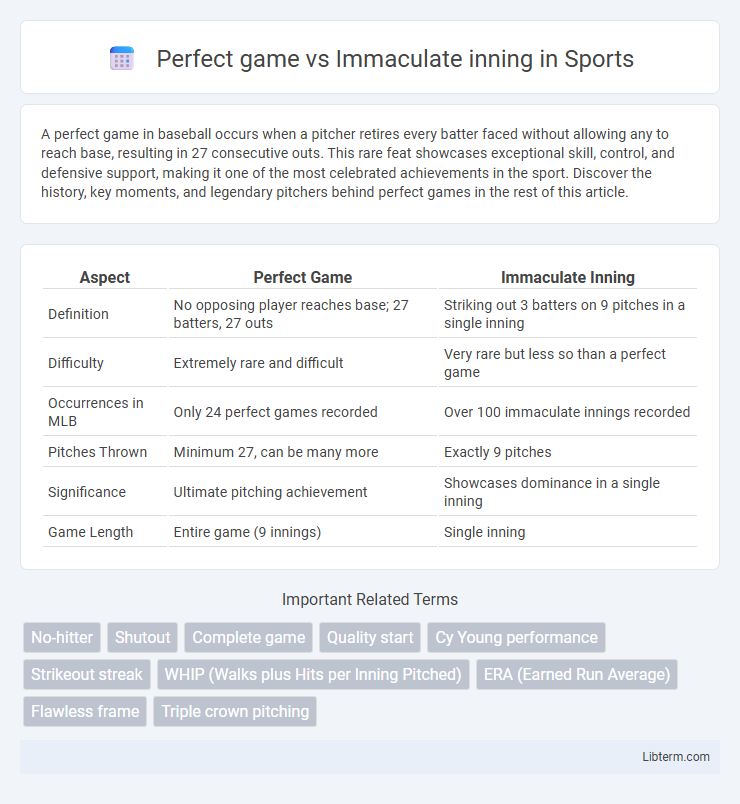 Perfect game vs Immaculate inning in Sports

A perfect game in baseball occurs when a pitcher retires every batter faced without allowing any to reach base, resulting in 27 consecutive outs. This rare feat showcases exceptional skill, control, and defensive support, making it one of the most celebrated achievements in the sport. Discover the history, key moments, and legendary pitchers behind perfect games in the rest of this article.

| Aspect | Perfect Game | Immaculate Inning |
|---|---|---|
| Definition | No opposing player reaches base; 27 batters, 27 outs | Striking out 3 batters on 9 pitches in a single inning |
| Difficulty | Extremely rare and difficult | Very rare but less so than a perfect game |
| Occurrences in MLB | Only 24 perfect games recorded | Over 100 immaculate innings recorded |
| Pitches Thrown | Minimum 27, can be many more | Exactly 9 pitches |
| Significance | Ultimate pitching achievement | Showcases dominance in a single inning |
| Game Length | Entire game (9 innings) | Single inning |

Important Related Terms

No-hitter
Shutout
Complete game
Quality start
Cy Young performance
Strikeout streak
WHIP (Walks plus Hits per Inning Pitched)
ERA (Earned Run Average)
Flawless frame
Triple crown pitching

Libterm.com