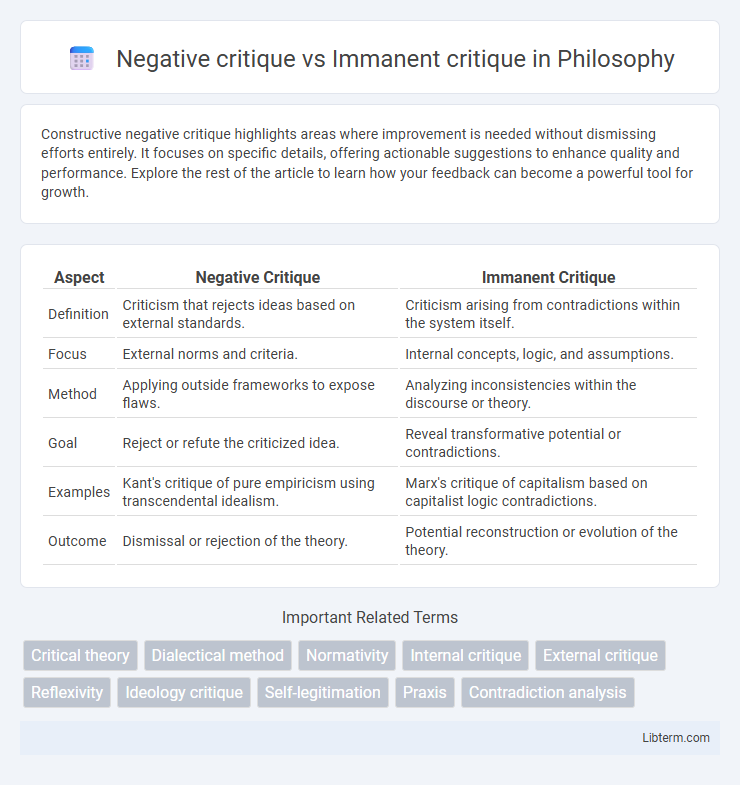 Negative critique vs Immanent critique in Philosophy

Constructive negative critique highlights areas where improvement is needed without dismissing efforts entirely. It focuses on specific details, offering actionable suggestions to enhance quality and performance. Explore the rest of the article to learn how your feedback can become a powerful tool for growth.

| Aspect | Negative Critique | Immanent Critique |
|---|---|---|
| Definition | Criticism that rejects ideas based on external standards. | Criticism arising from contradictions within the system itself. |
| Focus | External norms and criteria. | Internal concepts, logic, and assumptions. |
| Method | Applying outside frameworks to expose flaws. | Analyzing inconsistencies within the discourse or theory. |
| Goal | Reject or refute the criticized idea. | Reveal transformative potential or contradictions. |
| Examples | Kant's critique of pure empiricism using transcendental idealism. | Marx's critique of capitalism based on capitalist logic contradictions. |
| Outcome | Dismissal or rejection of the theory. | Potential reconstruction or evolution of the theory. |

Important Related Terms

Critical theory
Dialectical method
Normativity
Internal critique
External critique
Reflexivity
Ideology critique
Self-legitimation
Praxis
Contradiction analysis

Libterm.com