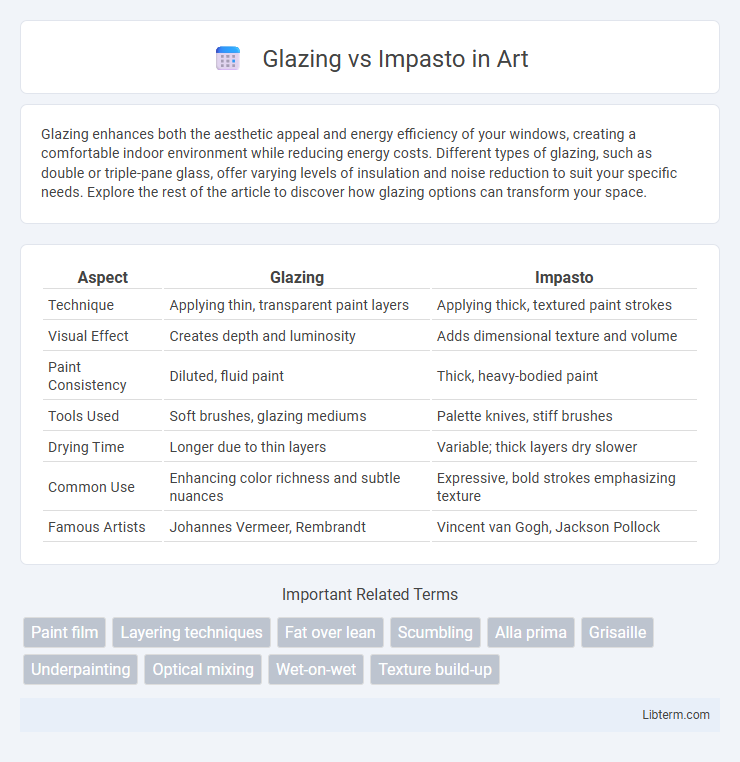 Glazing vs Impasto in Art

Glazing enhances both the aesthetic appeal and energy efficiency of your windows, creating a comfortable indoor environment while reducing energy costs. Different types of glazing, such as double or triple-pane glass, offer varying levels of insulation and noise reduction to suit your specific needs. Explore the rest of the article to discover how glazing options can transform your space.

| Aspect | Glazing | Impasto |
|---|---|---|
| Technique | Applying thin, transparent paint layers | Applying thick, textured paint strokes |
| Visual Effect | Creates depth and luminosity | Adds dimensional texture and volume |
| Paint Consistency | Diluted, fluid paint | Thick, heavy-bodied paint |
| Tools Used | Soft brushes, glazing mediums | Palette knives, stiff brushes |
| Drying Time | Longer due to thin layers | Variable; thick layers dry slower |
| Common Use | Enhancing color richness and subtle nuances | Expressive, bold strokes emphasizing texture |
| Famous Artists | Johannes Vermeer, Rembrandt | Vincent van Gogh, Jackson Pollock |

Important Related Terms

Paint film
Layering techniques
Fat over lean
Scumbling
Alla prima
Grisaille
Underpainting
Optical mixing
Wet-on-wet
Texture build-up

Libterm.com