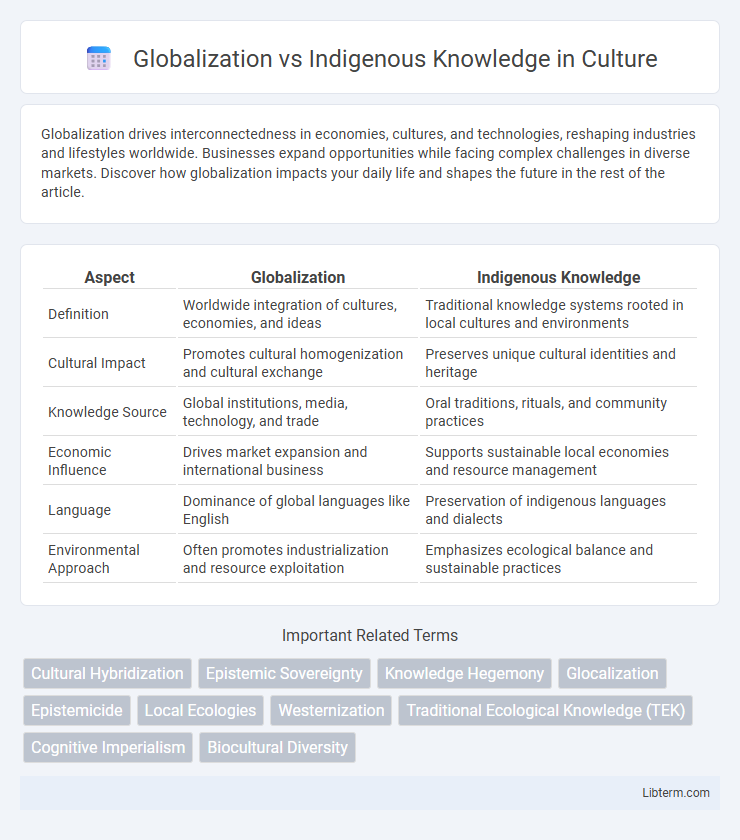 Globalization vs Indigenous Knowledge in Culture

Globalization drives interconnectedness in economies, cultures, and technologies, reshaping industries and lifestyles worldwide. Businesses expand opportunities while facing complex challenges in diverse markets. Discover how globalization impacts your daily life and shapes the future in the rest of the article.

| Aspect | Globalization | Indigenous Knowledge |
|---|---|---|
| Definition | Worldwide integration of cultures, economies, and ideas | Traditional knowledge systems rooted in local cultures and environments |
| Cultural Impact | Promotes cultural homogenization and cultural exchange | Preserves unique cultural identities and heritage |
| Knowledge Source | Global institutions, media, technology, and trade | Oral traditions, rituals, and community practices |
| Economic Influence | Drives market expansion and international business | Supports sustainable local economies and resource management |
| Language | Dominance of global languages like English | Preservation of indigenous languages and dialects |
| Environmental Approach | Often promotes industrialization and resource exploitation | Emphasizes ecological balance and sustainable practices |

Important Related Terms

Cultural Hybridization
Epistemic Sovereignty
Knowledge Hegemony
Glocalization
Epistemicide
Local Ecologies
Westernization
Traditional Ecological Knowledge (TEK)
Cognitive Imperialism
Biocultural Diversity

Libterm.com