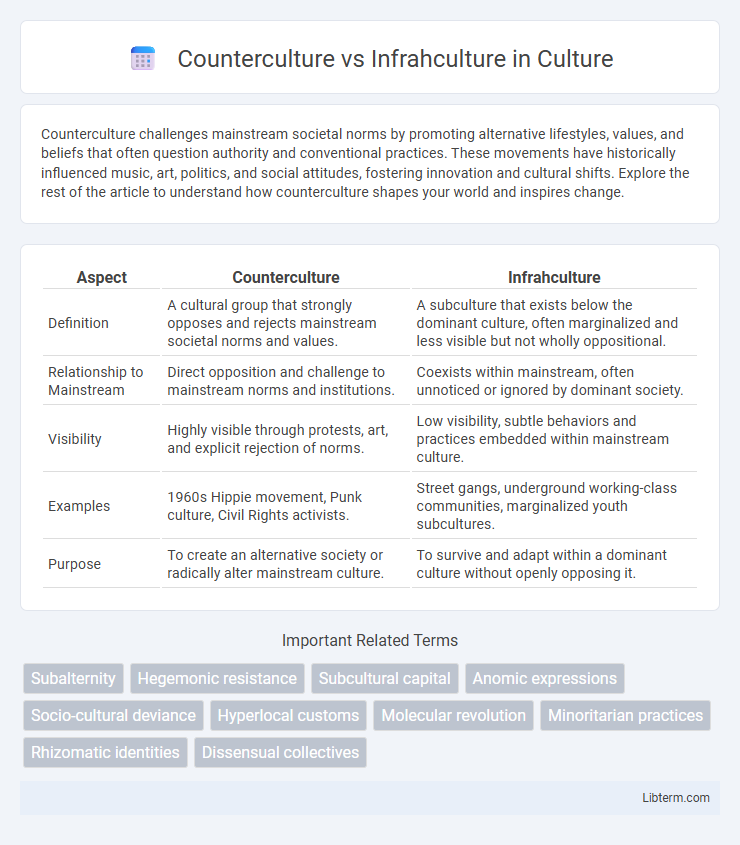 Counterculture vs Infrahculture in Culture

Counterculture challenges mainstream societal norms by promoting alternative lifestyles, values, and beliefs that often question authority and conventional practices. These movements have historically influenced music, art, politics, and social attitudes, fostering innovation and cultural shifts. Explore the rest of the article to understand how counterculture shapes your world and inspires change.

| Aspect | Counterculture | Infrahculture |
|---|---|---|
| Definition | A cultural group that strongly opposes and rejects mainstream societal norms and values. | A subculture that exists below the dominant culture, often marginalized and less visible but not wholly oppositional. |
| Relationship to Mainstream | Direct opposition and challenge to mainstream norms and institutions. | Coexists within mainstream, often unnoticed or ignored by dominant society. |
| Visibility | Highly visible through protests, art, and explicit rejection of norms. | Low visibility, subtle behaviors and practices embedded within mainstream culture. |
| Examples | 1960s Hippie movement, Punk culture, Civil Rights activists. | Street gangs, underground working-class communities, marginalized youth subcultures. |
| Purpose | To create an alternative society or radically alter mainstream culture. | To survive and adapt within a dominant culture without openly opposing it. |

Important Related Terms

Subalternity
Hegemonic resistance
Subcultural capital
Anomic expressions
Socio-cultural deviance
Hyperlocal customs
Molecular revolution
Minoritarian practices
Rhizomatic identities
Dissensual collectives

Libterm.com