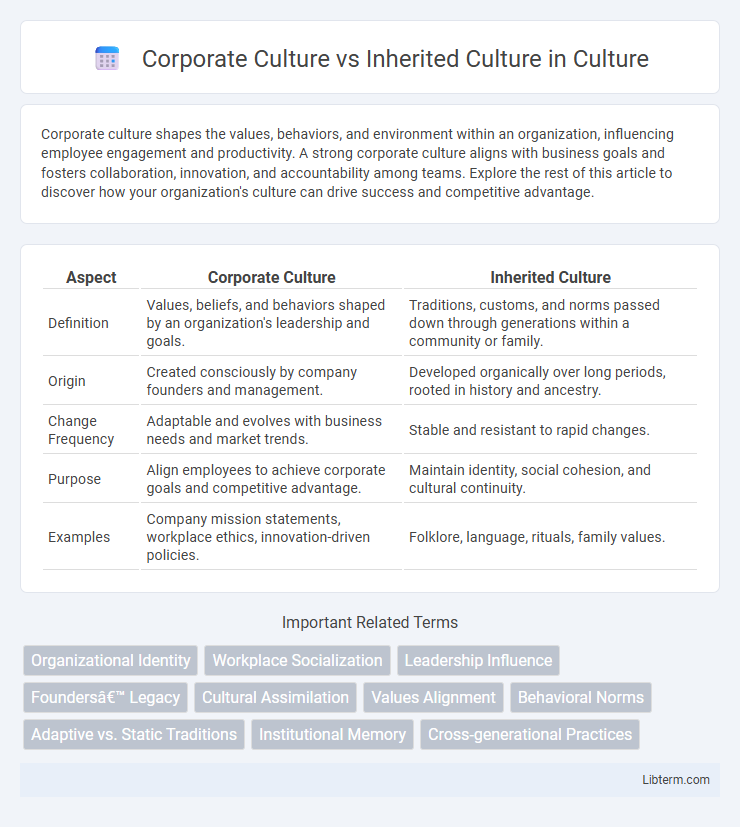 Corporate Culture vs Inherited Culture in Culture

Corporate culture shapes the values, behaviors, and environment within an organization, influencing employee engagement and productivity. A strong corporate culture aligns with business goals and fosters collaboration, innovation, and accountability among teams. Explore the rest of this article to discover how your organization's culture can drive success and competitive advantage.

| Aspect | Corporate Culture | Inherited Culture |
|---|---|---|
| Definition | Values, beliefs, and behaviors shaped by an organization's leadership and goals. | Traditions, customs, and norms passed down through generations within a community or family. |
| Origin | Created consciously by company founders and management. | Developed organically over long periods, rooted in history and ancestry. |
| Change Frequency | Adaptable and evolves with business needs and market trends. | Stable and resistant to rapid changes. |
| Purpose | Align employees to achieve corporate goals and competitive advantage. | Maintain identity, social cohesion, and cultural continuity. |
| Examples | Company mission statements, workplace ethics, innovation-driven policies. | Folklore, language, rituals, family values. |

Important Related Terms

Organizational Identity
Workplace Socialization
Leadership Influence
Foundersâ€™ Legacy
Cultural Assimilation
Values Alignment
Behavioral Norms
Adaptive vs. Static Traditions
Institutional Memory
Cross-generational Practices

Libterm.com