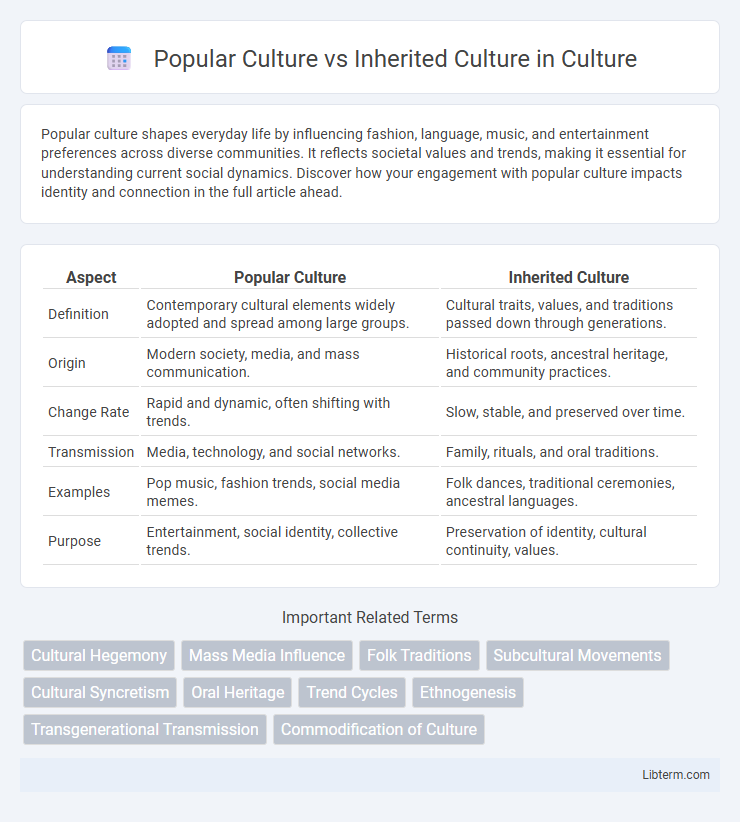 Popular Culture vs Inherited Culture in Culture

Popular culture shapes everyday life by influencing fashion, language, music, and entertainment preferences across diverse communities. It reflects societal values and trends, making it essential for understanding current social dynamics. Discover how your engagement with popular culture impacts identity and connection in the full article ahead.

| Aspect | Popular Culture | Inherited Culture |
|---|---|---|
| Definition | Contemporary cultural elements widely adopted and spread among large groups. | Cultural traits, values, and traditions passed down through generations. |
| Origin | Modern society, media, and mass communication. | Historical roots, ancestral heritage, and community practices. |
| Change Rate | Rapid and dynamic, often shifting with trends. | Slow, stable, and preserved over time. |
| Transmission | Media, technology, and social networks. | Family, rituals, and oral traditions. |
| Examples | Pop music, fashion trends, social media memes. | Folk dances, traditional ceremonies, ancestral languages. |
| Purpose | Entertainment, social identity, collective trends. | Preservation of identity, cultural continuity, values. |

Important Related Terms

Cultural Hegemony
Mass Media Influence
Folk Traditions
Subcultural Movements
Cultural Syncretism
Oral Heritage
Trend Cycles
Ethnogenesis
Transgenerational Transmission
Commodification of Culture

Libterm.com