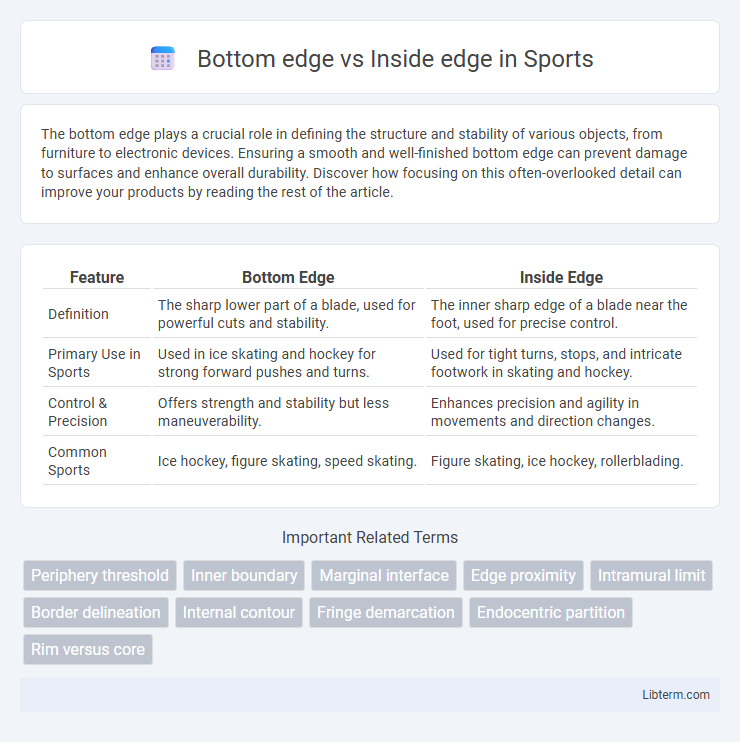 Bottom edge vs Inside edge in Sports

The bottom edge plays a crucial role in defining the structure and stability of various objects, from furniture to electronic devices. Ensuring a smooth and well-finished bottom edge can prevent damage to surfaces and enhance overall durability. Discover how focusing on this often-overlooked detail can improve your products by reading the rest of the article.

| Feature | Bottom Edge | Inside Edge |
|---|---|---|
| Definition | The sharp lower part of a blade, used for powerful cuts and stability. | The inner sharp edge of a blade near the foot, used for precise control. |
| Primary Use in Sports | Used in ice skating and hockey for strong forward pushes and turns. | Used for tight turns, stops, and intricate footwork in skating and hockey. |
| Control & Precision | Offers strength and stability but less maneuverability. | Enhances precision and agility in movements and direction changes. |
| Common Sports | Ice hockey, figure skating, speed skating. | Figure skating, ice hockey, rollerblading. |

Important Related Terms

Periphery threshold
Inner boundary
Marginal interface
Edge proximity
Intramural limit
Border delineation
Internal contour
Fringe demarcation
Endocentric partition
Rim versus core

Libterm.com