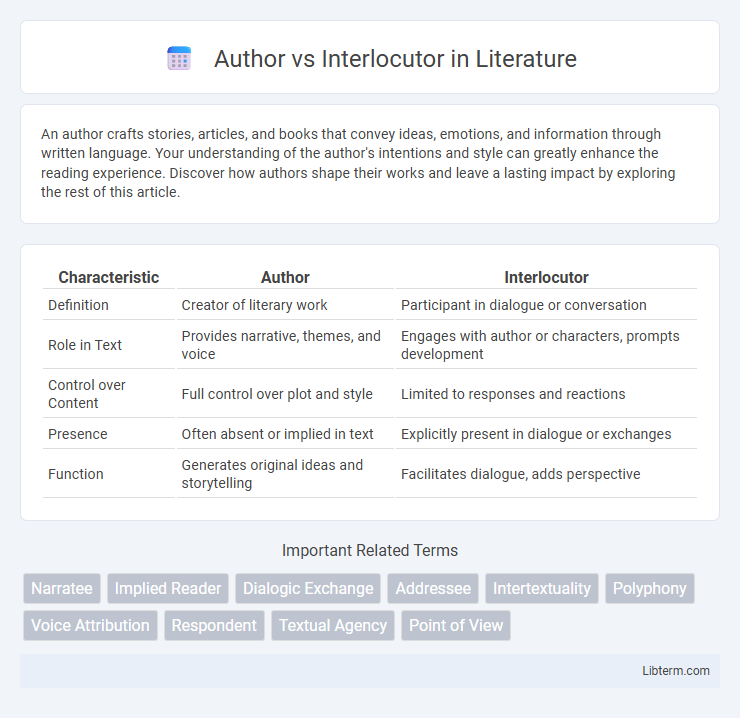 Author vs Interlocutor in Literature

An author crafts stories, articles, and books that convey ideas, emotions, and information through written language. Your understanding of the author's intentions and style can greatly enhance the reading experience. Discover how authors shape their works and leave a lasting impact by exploring the rest of this article.

| Characteristic | Author | Interlocutor |
|---|---|---|
| Definition | Creator of literary work | Participant in dialogue or conversation |
| Role in Text | Provides narrative, themes, and voice | Engages with author or characters, prompts development |
| Control over Content | Full control over plot and style | Limited to responses and reactions |
| Presence | Often absent or implied in text | Explicitly present in dialogue or exchanges |
| Function | Generates original ideas and storytelling | Facilitates dialogue, adds perspective |

Important Related Terms

Narratee
Implied Reader
Dialogic Exchange
Addressee
Intertextuality
Polyphony
Voice Attribution
Respondent
Textual Agency
Point of View

Libterm.com