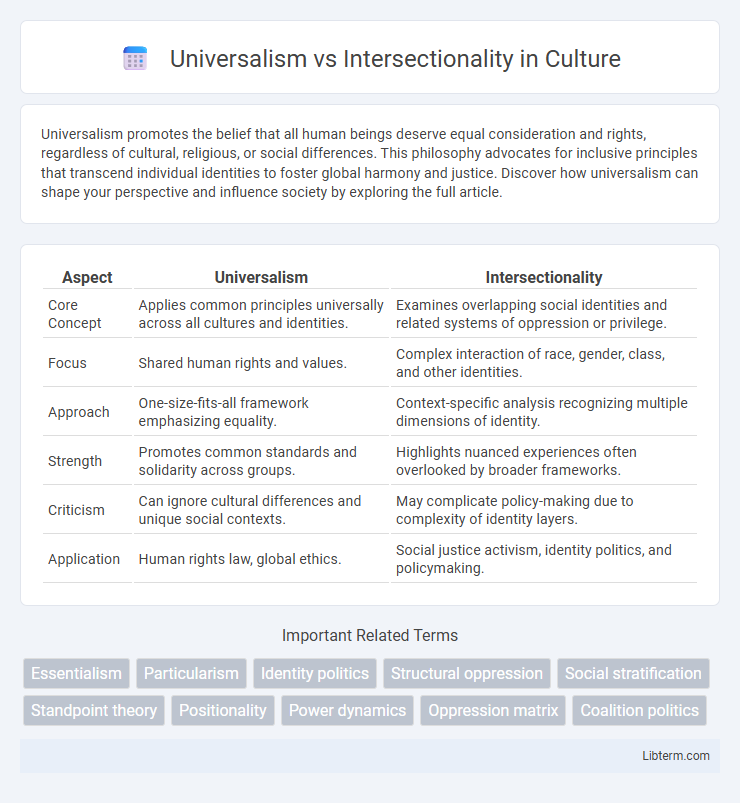 Universalism vs Intersectionality in Culture

Universalism promotes the belief that all human beings deserve equal consideration and rights, regardless of cultural, religious, or social differences. This philosophy advocates for inclusive principles that transcend individual identities to foster global harmony and justice. Discover how universalism can shape your perspective and influence society by exploring the full article.

| Aspect | Universalism | Intersectionality |
|---|---|---|
| Core Concept | Applies common principles universally across all cultures and identities. | Examines overlapping social identities and related systems of oppression or privilege. |
| Focus | Shared human rights and values. | Complex interaction of race, gender, class, and other identities. |
| Approach | One-size-fits-all framework emphasizing equality. | Context-specific analysis recognizing multiple dimensions of identity. |
| Strength | Promotes common standards and solidarity across groups. | Highlights nuanced experiences often overlooked by broader frameworks. |
| Criticism | Can ignore cultural differences and unique social contexts. | May complicate policy-making due to complexity of identity layers. |
| Application | Human rights law, global ethics. | Social justice activism, identity politics, and policymaking. |

Important Related Terms

Essentialism
Particularism
Identity politics
Structural oppression
Social stratification
Standpoint theory
Positionality
Power dynamics
Oppression matrix
Coalition politics

Libterm.com