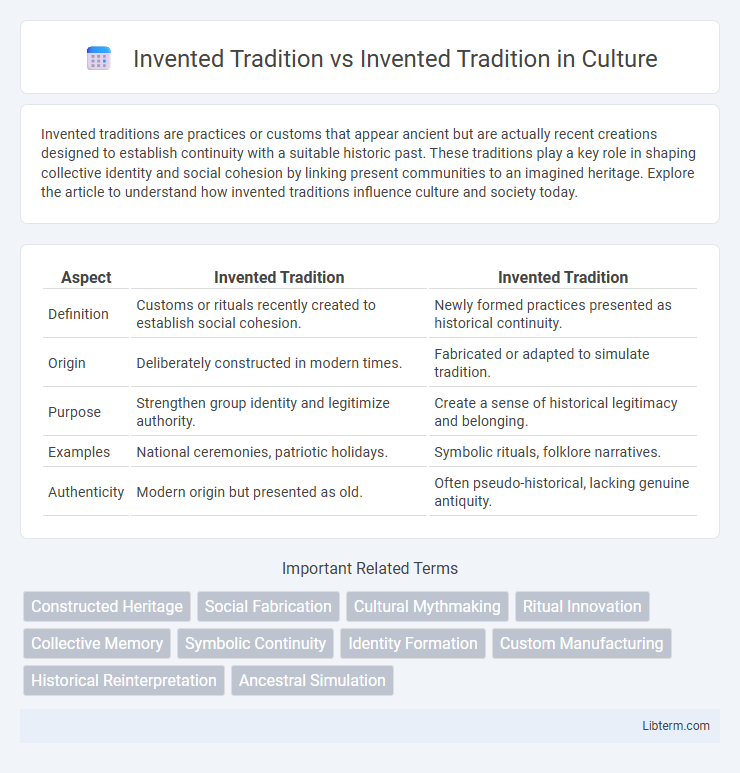 Invented Tradition vs Invented Tradition in Culture

Invented traditions are practices or customs that appear ancient but are actually recent creations designed to establish continuity with a suitable historic past. These traditions play a key role in shaping collective identity and social cohesion by linking present communities to an imagined heritage. Explore the article to understand how invented traditions influence culture and society today.

| Aspect | Invented Tradition | Invented Tradition |
|---|---|---|
| Definition | Customs or rituals recently created to establish social cohesion. | Newly formed practices presented as historical continuity. |
| Origin | Deliberately constructed in modern times. | Fabricated or adapted to simulate tradition. |
| Purpose | Strengthen group identity and legitimize authority. | Create a sense of historical legitimacy and belonging. |
| Examples | National ceremonies, patriotic holidays. | Symbolic rituals, folklore narratives. |
| Authenticity | Modern origin but presented as old. | Often pseudo-historical, lacking genuine antiquity. |

Important Related Terms

Constructed Heritage
Social Fabrication
Cultural Mythmaking
Ritual Innovation
Collective Memory
Symbolic Continuity
Identity Formation
Custom Manufacturing
Historical Reinterpretation
Ancestral Simulation

Libterm.com