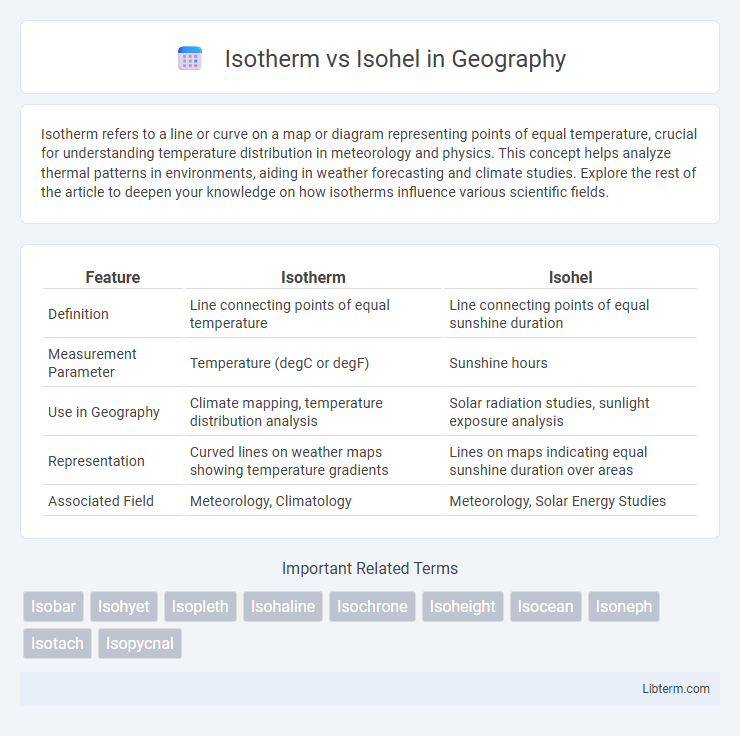 Isotherm vs Isohel in Geography

Isotherm refers to a line or curve on a map or diagram representing points of equal temperature, crucial for understanding temperature distribution in meteorology and physics. This concept helps analyze thermal patterns in environments, aiding in weather forecasting and climate studies. Explore the rest of the article to deepen your knowledge on how isotherms influence various scientific fields.

| Feature | Isotherm | Isohel |
|---|---|---|
| Definition | Line connecting points of equal temperature | Line connecting points of equal sunshine duration |
| Measurement Parameter | Temperature (degC or degF) | Sunshine hours |
| Use in Geography | Climate mapping, temperature distribution analysis | Solar radiation studies, sunlight exposure analysis |
| Representation | Curved lines on weather maps showing temperature gradients | Lines on maps indicating equal sunshine duration over areas |
| Associated Field | Meteorology, Climatology | Meteorology, Solar Energy Studies |

Important Related Terms

Isobar Isohyet Isopleth Isohaline Isochrone Isoheight Isocean Isoneph Isotach Isopycnal

Libterm.com