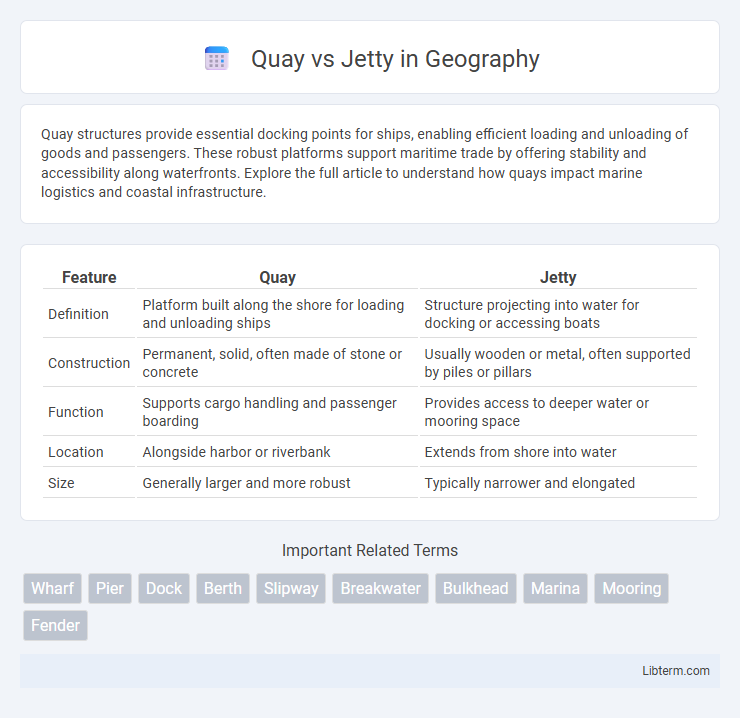 Quay vs Jetty in Geography

Quay structures provide essential docking points for ships, enabling efficient loading and unloading of goods and passengers. These robust platforms support maritime trade by offering stability and accessibility along waterfronts. Explore the full article to understand how quays impact marine logistics and coastal infrastructure.

| Feature | Quay | Jetty |
|---|---|---|
| Definition | Platform built along the shore for loading and unloading ships | Structure projecting into water for docking or accessing boats |
| Construction | Permanent, solid, often made of stone or concrete | Usually wooden or metal, often supported by piles or pillars |
| Function | Supports cargo handling and passenger boarding | Provides access to deeper water or mooring space |
| Location | Alongside harbor or riverbank | Extends from shore into water |
| Size | Generally larger and more robust | Typically narrower and elongated |

Important Related Terms

Wharf Pier Dock Berth Slipway Breakwater Bulkhead Marina Mooring Fender

Libterm.com