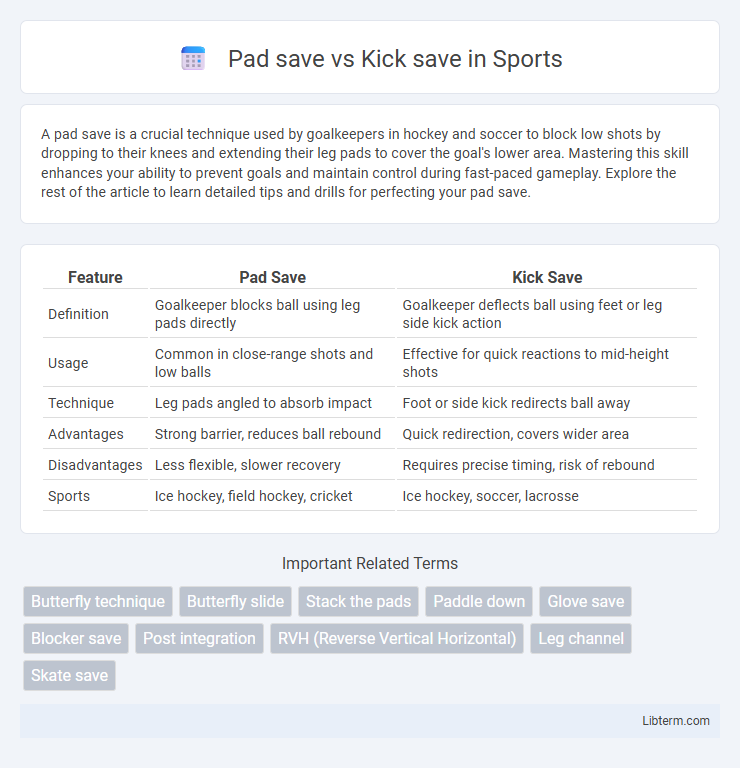 Pad save vs Kick save in Sports

A pad save is a crucial technique used by goalkeepers in hockey and soccer to block low shots by dropping to their knees and extending their leg pads to cover the goal's lower area. Mastering this skill enhances your ability to prevent goals and maintain control during fast-paced gameplay. Explore the rest of the article to learn detailed tips and drills for perfecting your pad save.

| Feature | Pad Save | Kick Save |
|---|---|---|
| Definition | Goalkeeper blocks ball using leg pads directly | Goalkeeper deflects ball using feet or leg side kick action |
| Usage | Common in close-range shots and low balls | Effective for quick reactions to mid-height shots |
| Technique | Leg pads angled to absorb impact | Foot or side kick redirects ball away |
| Advantages | Strong barrier, reduces ball rebound | Quick redirection, covers wider area |
| Disadvantages | Less flexible, slower recovery | Requires precise timing, risk of rebound |
| Sports | Ice hockey, field hockey, cricket | Ice hockey, soccer, lacrosse |

Important Related Terms

Butterfly technique
Butterfly slide
Stack the pads
Paddle down
Glove save
Blocker save
Post integration
RVH (Reverse Vertical Horizontal)
Leg channel
Skate save

Libterm.com