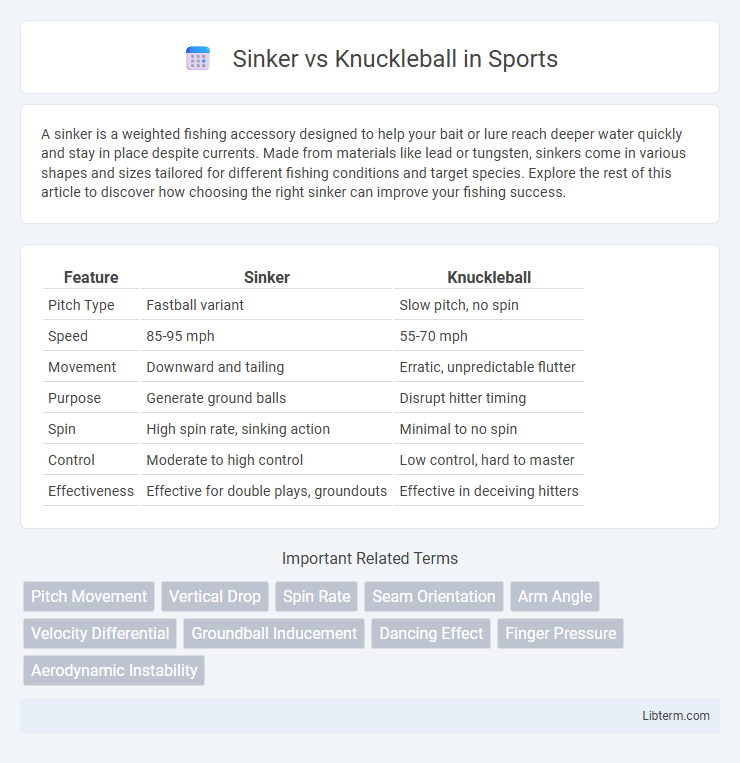 Sinker vs Knuckleball in Sports

A sinker is a weighted fishing accessory designed to help your bait or lure reach deeper water quickly and stay in place despite currents. Made from materials like lead or tungsten, sinkers come in various shapes and sizes tailored for different fishing conditions and target species. Explore the rest of this article to discover how choosing the right sinker can improve your fishing success.

| Feature | Sinker | Knuckleball |
|---|---|---|
| Pitch Type | Fastball variant | Slow pitch, no spin |
| Speed | 85-95 mph | 55-70 mph |
| Movement | Downward and tailing | Erratic, unpredictable flutter |
| Purpose | Generate ground balls | Disrupt hitter timing |
| Spin | High spin rate, sinking action | Minimal to no spin |
| Control | Moderate to high control | Low control, hard to master |
| Effectiveness | Effective for double plays, groundouts | Effective in deceiving hitters |

Important Related Terms

Pitch Movement
Vertical Drop
Spin Rate
Seam Orientation
Arm Angle
Velocity Differential
Groundball Inducement
Dancing Effect
Finger Pressure
Aerodynamic Instability

Libterm.com