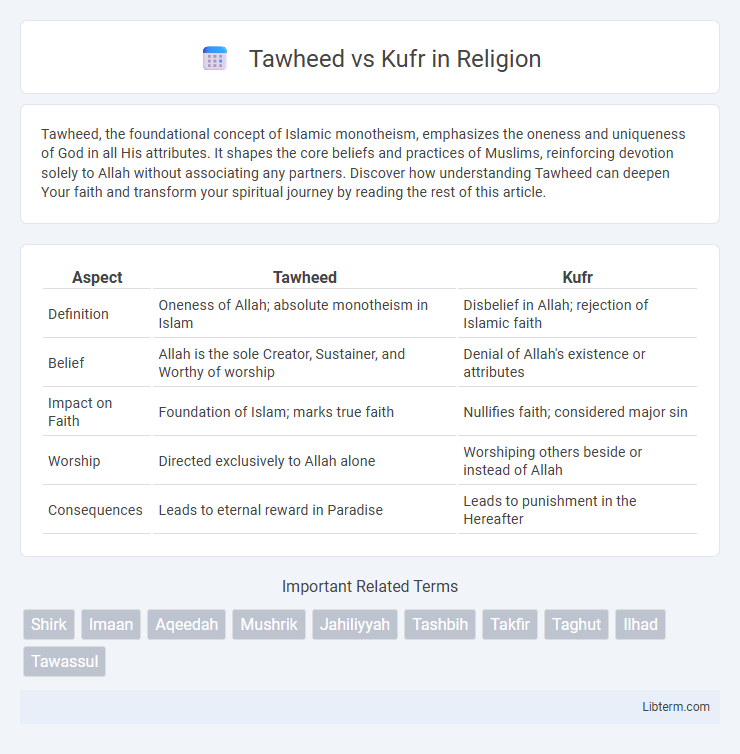 Tawheed vs Kufr in Religion

Tawheed, the foundational concept of Islamic monotheism, emphasizes the oneness and uniqueness of God in all His attributes. It shapes the core beliefs and practices of Muslims, reinforcing devotion solely to Allah without associating any partners. Discover how understanding Tawheed can deepen Your faith and transform your spiritual journey by reading the rest of this article.

| Aspect | Tawheed | Kufr |
|---|---|---|
| Definition | Oneness of Allah; absolute monotheism in Islam | Disbelief in Allah; rejection of Islamic faith |
| Belief | Allah is the sole Creator, Sustainer, and Worthy of worship | Denial of Allah's existence or attributes |
| Impact on Faith | Foundation of Islam; marks true faith | Nullifies faith; considered major sin |
| Worship | Directed exclusively to Allah alone | Worshiping others beside or instead of Allah |
| Consequences | Leads to eternal reward in Paradise | Leads to punishment in the Hereafter |

Important Related Terms

Shirk Imaan Aqeedah Mushrik Jahiliyyah Tashbih Takfir Taghut Ilhad Tawassul

Libterm.com