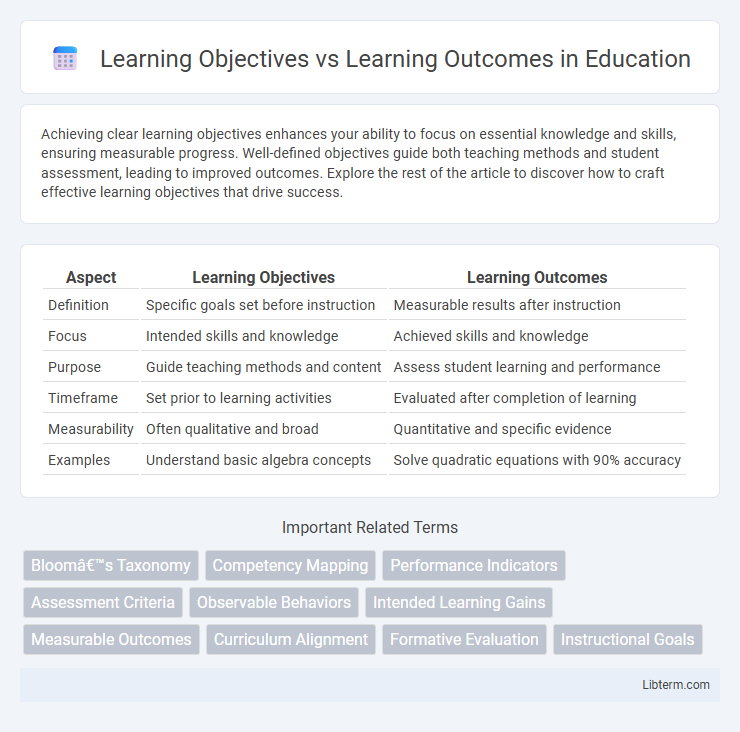 Learning Objectives vs Learning Outcomes in Education

Achieving clear learning objectives enhances your ability to focus on essential knowledge and skills, ensuring measurable progress. Well-defined objectives guide both teaching methods and student assessment, leading to improved outcomes. Explore the rest of the article to discover how to craft effective learning objectives that drive success.

| Aspect | Learning Objectives | Learning Outcomes |
|---|---|---|
| Definition | Specific goals set before instruction | Measurable results after instruction |
| Focus | Intended skills and knowledge | Achieved skills and knowledge |
| Purpose | Guide teaching methods and content | Assess student learning and performance |
| Timeframe | Set prior to learning activities | Evaluated after completion of learning |
| Measurability | Often qualitative and broad | Quantitative and specific evidence |
| Examples | Understand basic algebra concepts | Solve quadratic equations with 90% accuracy |

Important Related Terms

Bloomâ€™s Taxonomy
Competency Mapping
Performance Indicators
Assessment Criteria
Observable Behaviors
Intended Learning Gains
Measurable Outcomes
Curriculum Alignment
Formative Evaluation
Instructional Goals

Libterm.com