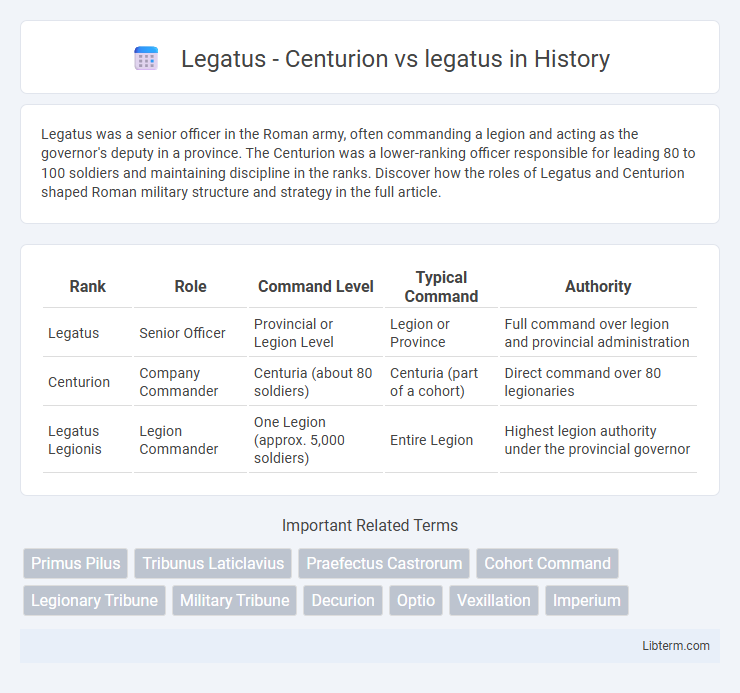 Legatus - Centurion vs legatus in History

Legatus was a senior officer in the Roman army, often commanding a legion and acting as the governor's deputy in a province. The Centurion was a lower-ranking officer responsible for leading 80 to 100 soldiers and maintaining discipline in the ranks. Discover how the roles of Legatus and Centurion shaped Roman military structure and strategy in the full article.

| Rank | Role | Command Level | Typical Command | Authority |
|---|---|---|---|---|
| Legatus | Senior Officer | Provincial or Legion Level | Legion or Province | Full command over legion and provincial administration |
| Centurion | Company Commander | Centuria (about 80 soldiers) | Centuria (part of a cohort) | Direct command over 80 legionaries |
| Legatus Legionis | Legion Commander | One Legion (approx. 5,000 soldiers) | Entire Legion | Highest legion authority under the provincial governor |

Important Related Terms

Primus Pilus
Tribunus Laticlavius
Praefectus Castrorum
Cohort Command
Legionary Tribune
Military Tribune
Decurion
Optio
Vexillation
Imperium

Libterm.com