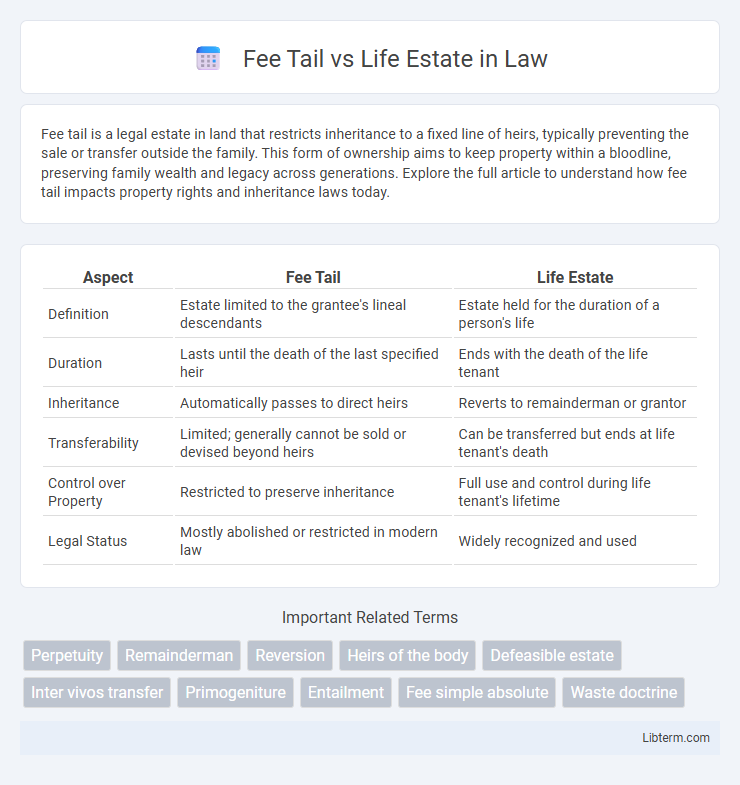 Fee Tail vs Life Estate in Law

Fee tail is a legal estate in land that restricts inheritance to a fixed line of heirs, typically preventing the sale or transfer outside the family. This form of ownership aims to keep property within a bloodline, preserving family wealth and legacy across generations. Explore the full article to understand how fee tail impacts property rights and inheritance laws today.

| Aspect | Fee Tail | Life Estate |
|---|---|---|
| Definition | Estate limited to the grantee's lineal descendants | Estate held for the duration of a person's life |
| Duration | Lasts until the death of the last specified heir | Ends with the death of the life tenant |
| Inheritance | Automatically passes to direct heirs | Reverts to remainderman or grantor |
| Transferability | Limited; generally cannot be sold or devised beyond heirs | Can be transferred but ends at life tenant's death |
| Control over Property | Restricted to preserve inheritance | Full use and control during life tenant's lifetime |
| Legal Status | Mostly abolished or restricted in modern law | Widely recognized and used |

Important Related Terms

Perpetuity
Remainderman
Reversion
Heirs of the body
Defeasible estate
Inter vivos transfer
Primogeniture
Entailment
Fee simple absolute
Waste doctrine

Libterm.com