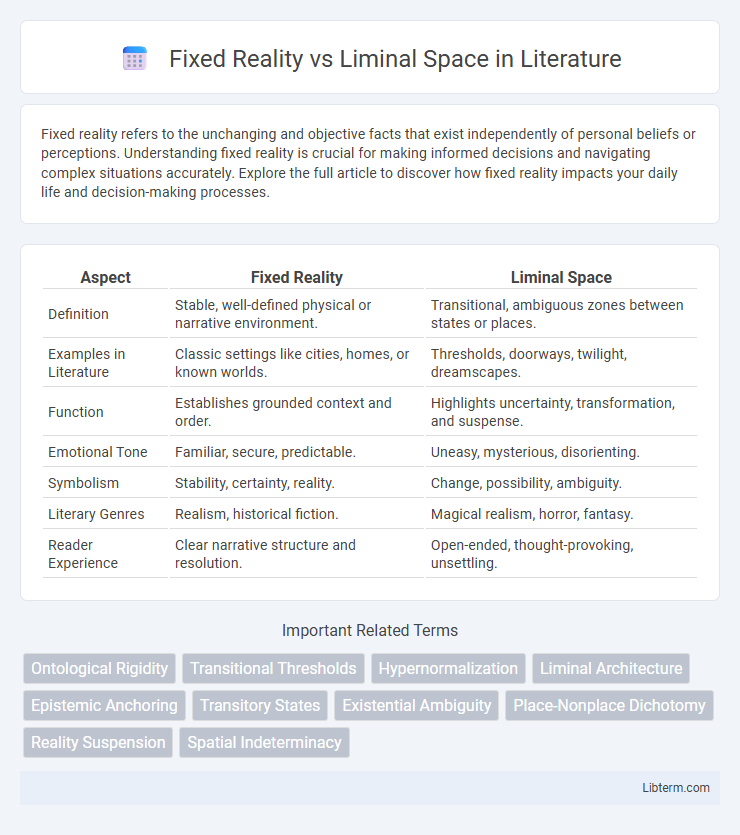 Fixed Reality vs Liminal Space in Literature

Fixed reality refers to the unchanging and objective facts that exist independently of personal beliefs or perceptions. Understanding fixed reality is crucial for making informed decisions and navigating complex situations accurately. Explore the full article to discover how fixed reality impacts your daily life and decision-making processes.

| Aspect | Fixed Reality | Liminal Space |
|---|---|---|
| Definition | Stable, well-defined physical or narrative environment. | Transitional, ambiguous zones between states or places. |
| Examples in Literature | Classic settings like cities, homes, or known worlds. | Thresholds, doorways, twilight, dreamscapes. |
| Function | Establishes grounded context and order. | Highlights uncertainty, transformation, and suspense. |
| Emotional Tone | Familiar, secure, predictable. | Uneasy, mysterious, disorienting. |
| Symbolism | Stability, certainty, reality. | Change, possibility, ambiguity. |
| Literary Genres | Realism, historical fiction. | Magical realism, horror, fantasy. |
| Reader Experience | Clear narrative structure and resolution. | Open-ended, thought-provoking, unsettling. |

Important Related Terms

Ontological Rigidity
Transitional Thresholds
Hypernormalization
Liminal Architecture
Epistemic Anchoring
Transitory States
Existential Ambiguity
Place-Nonplace Dichotomy
Reality Suspension
Spatial Indeterminacy

Libterm.com