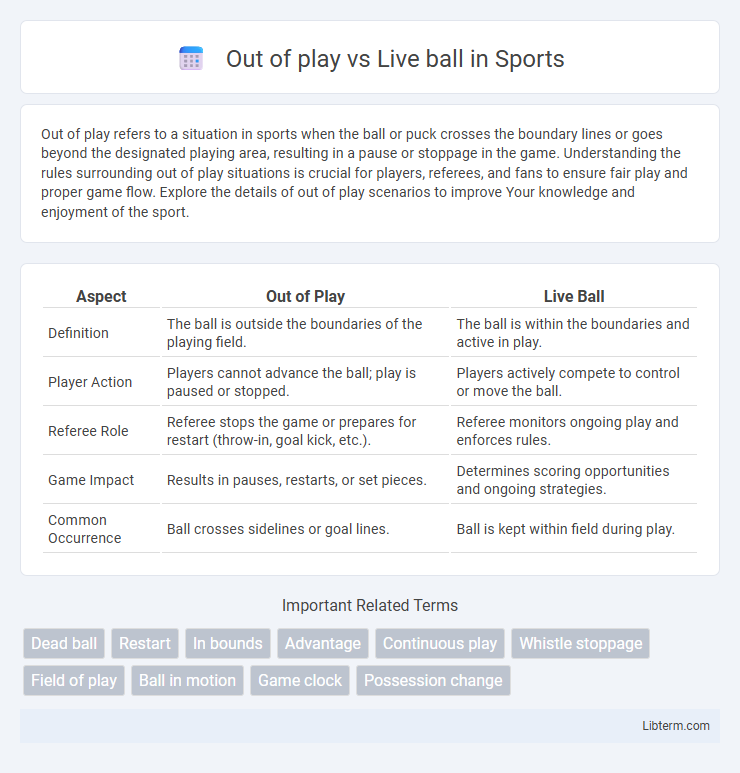 Out of play vs Live ball in Sports

Out of play refers to a situation in sports when the ball or puck crosses the boundary lines or goes beyond the designated playing area, resulting in a pause or stoppage in the game. Understanding the rules surrounding out of play situations is crucial for players, referees, and fans to ensure fair play and proper game flow. Explore the details of out of play scenarios to improve Your knowledge and enjoyment of the sport.

| Aspect | Out of Play | Live Ball |
|---|---|---|
| Definition | The ball is outside the boundaries of the playing field. | The ball is within the boundaries and active in play. |
| Player Action | Players cannot advance the ball; play is paused or stopped. | Players actively compete to control or move the ball. |
| Referee Role | Referee stops the game or prepares for restart (throw-in, goal kick, etc.). | Referee monitors ongoing play and enforces rules. |
| Game Impact | Results in pauses, restarts, or set pieces. | Determines scoring opportunities and ongoing strategies. |
| Common Occurrence | Ball crosses sidelines or goal lines. | Ball is kept within field during play. |

Important Related Terms

Dead ball
Restart
In bounds
Advantage
Continuous play
Whistle stoppage
Field of play
Ball in motion
Game clock
Possession change

Libterm.com