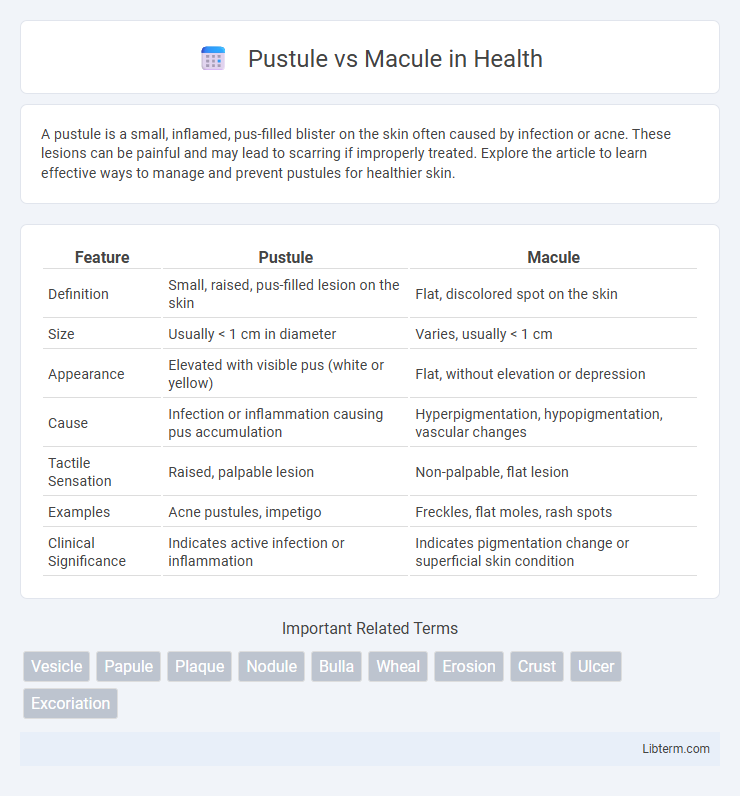 Pustule vs Macule in Health

A pustule is a small, inflamed, pus-filled blister on the skin often caused by infection or acne. These lesions can be painful and may lead to scarring if improperly treated. Explore the article to learn effective ways to manage and prevent pustules for healthier skin.

| Feature | Pustule | Macule |
|---|---|---|
| Definition | Small, raised, pus-filled lesion on the skin | Flat, discolored spot on the skin |
| Size | Usually < 1 cm in diameter | Varies, usually < 1 cm |
| Appearance | Elevated with visible pus (white or yellow) | Flat, without elevation or depression |
| Cause | Infection or inflammation causing pus accumulation | Hyperpigmentation, hypopigmentation, vascular changes |
| Tactile Sensation | Raised, palpable lesion | Non-palpable, flat lesion |
| Examples | Acne pustules, impetigo | Freckles, flat moles, rash spots |
| Clinical Significance | Indicates active infection or inflammation | Indicates pigmentation change or superficial skin condition |

Important Related Terms

Vesicle Papule Plaque Nodule Bulla Wheal Erosion Crust Ulcer Excoriation

Libterm.com