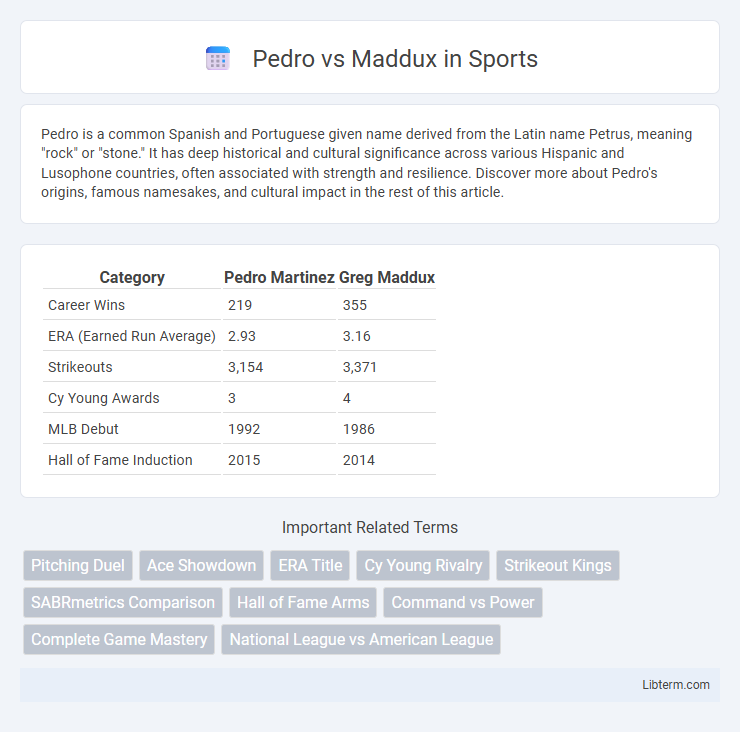 Pedro vs Maddux in Sports

Pedro is a common Spanish and Portuguese given name derived from the Latin name Petrus, meaning "rock" or "stone." It has deep historical and cultural significance across various Hispanic and Lusophone countries, often associated with strength and resilience. Discover more about Pedro's origins, famous namesakes, and cultural impact in the rest of this article.

| Category | Pedro Martinez | Greg Maddux |
|---|---|---|
| Career Wins | 219 | 355 |
| ERA (Earned Run Average) | 2.93 | 3.16 |
| Strikeouts | 3,154 | 3,371 |
| Cy Young Awards | 3 | 4 |
| MLB Debut | 1992 | 1986 |
| Hall of Fame Induction | 2015 | 2014 |

Important Related Terms

Pitching Duel
Ace Showdown
ERA Title
Cy Young Rivalry
Strikeout Kings
SABRmetrics Comparison
Hall of Fame Arms
Command vs Power
Complete Game Mastery
National League vs American League

Libterm.com