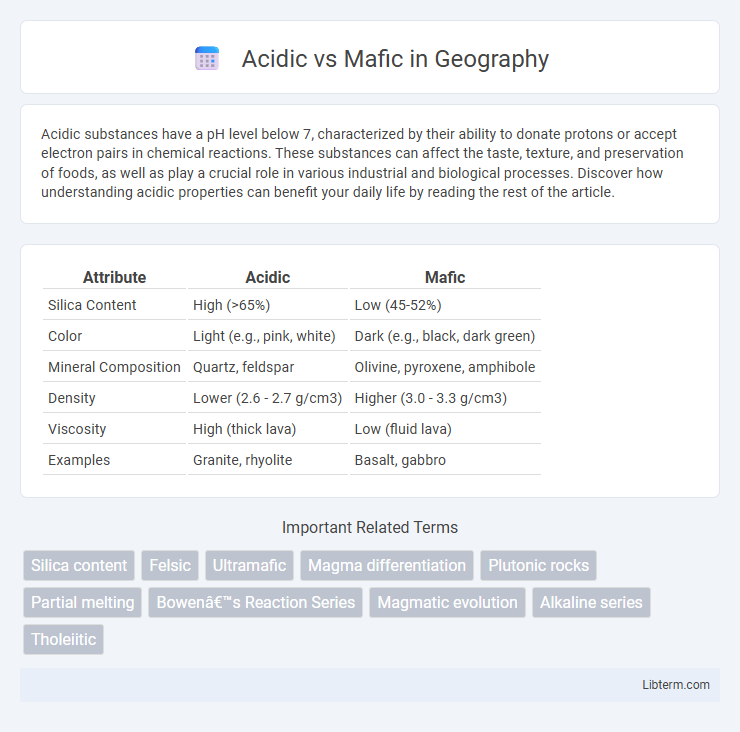 Acidic vs Mafic in Geography

Acidic substances have a pH level below 7, characterized by their ability to donate protons or accept electron pairs in chemical reactions. These substances can affect the taste, texture, and preservation of foods, as well as play a crucial role in various industrial and biological processes. Discover how understanding acidic properties can benefit your daily life by reading the rest of the article.

| Attribute | Acidic | Mafic |
|---|---|---|
| Silica Content | High (>65%) | Low (45-52%) |
| Color | Light (e.g., pink, white) | Dark (e.g., black, dark green) |
| Mineral Composition | Quartz, feldspar | Olivine, pyroxene, amphibole |
| Density | Lower (2.6 - 2.7 g/cm3) | Higher (3.0 - 3.3 g/cm3) |
| Viscosity | High (thick lava) | Low (fluid lava) |
| Examples | Granite, rhyolite | Basalt, gabbro |

Important Related Terms

Silica content
Felsic
Ultramafic
Magma differentiation
Plutonic rocks
Partial melting
Bowenâ€™s Reaction Series
Magmatic evolution
Alkaline series
Tholeiitic

Libterm.com