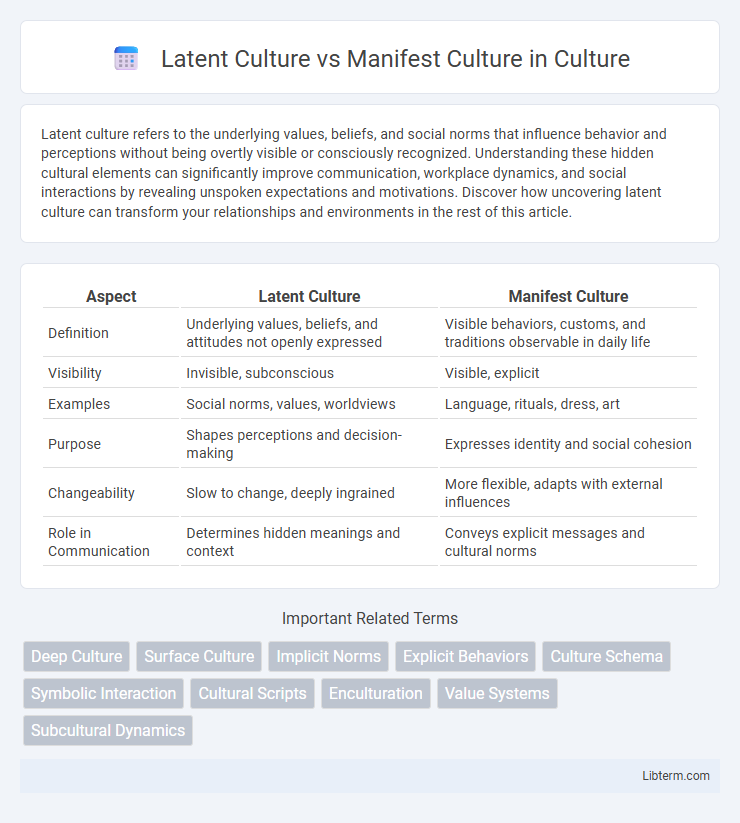 Latent Culture vs Manifest Culture in Culture

Latent culture refers to the underlying values, beliefs, and social norms that influence behavior and perceptions without being overtly visible or consciously recognized. Understanding these hidden cultural elements can significantly improve communication, workplace dynamics, and social interactions by revealing unspoken expectations and motivations. Discover how uncovering latent culture can transform your relationships and environments in the rest of this article.

| Aspect | Latent Culture | Manifest Culture |
|---|---|---|
| Definition | Underlying values, beliefs, and attitudes not openly expressed | Visible behaviors, customs, and traditions observable in daily life |
| Visibility | Invisible, subconscious | Visible, explicit |
| Examples | Social norms, values, worldviews | Language, rituals, dress, art |
| Purpose | Shapes perceptions and decision-making | Expresses identity and social cohesion |
| Changeability | Slow to change, deeply ingrained | More flexible, adapts with external influences |
| Role in Communication | Determines hidden meanings and context | Conveys explicit messages and cultural norms |

Important Related Terms

Deep Culture
Surface Culture
Implicit Norms
Explicit Behaviors
Culture Schema
Symbolic Interaction
Cultural Scripts
Enculturation
Value Systems
Subcultural Dynamics

Libterm.com