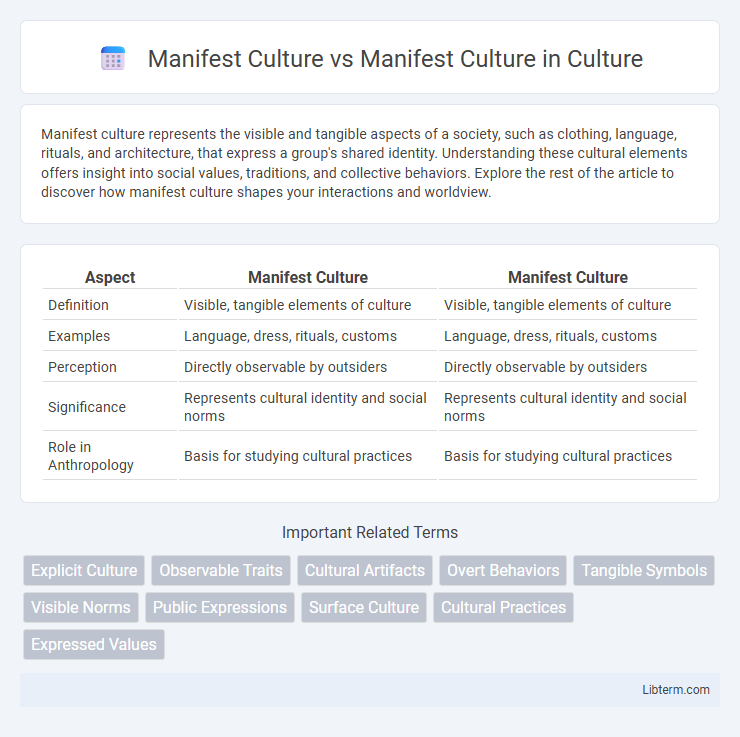 Manifest Culture vs Manifest Culture in Culture

Manifest culture represents the visible and tangible aspects of a society, such as clothing, language, rituals, and architecture, that express a group's shared identity. Understanding these cultural elements offers insight into social values, traditions, and collective behaviors. Explore the rest of the article to discover how manifest culture shapes your interactions and worldview.

| Aspect | Manifest Culture | Manifest Culture |
|---|---|---|
| Definition | Visible, tangible elements of culture | Visible, tangible elements of culture |
| Examples | Language, dress, rituals, customs | Language, dress, rituals, customs |
| Perception | Directly observable by outsiders | Directly observable by outsiders |
| Significance | Represents cultural identity and social norms | Represents cultural identity and social norms |
| Role in Anthropology | Basis for studying cultural practices | Basis for studying cultural practices |

Important Related Terms

Explicit Culture
Observable Traits
Cultural Artifacts
Overt Behaviors
Tangible Symbols
Visible Norms
Public Expressions
Surface Culture
Cultural Practices
Expressed Values

Libterm.com