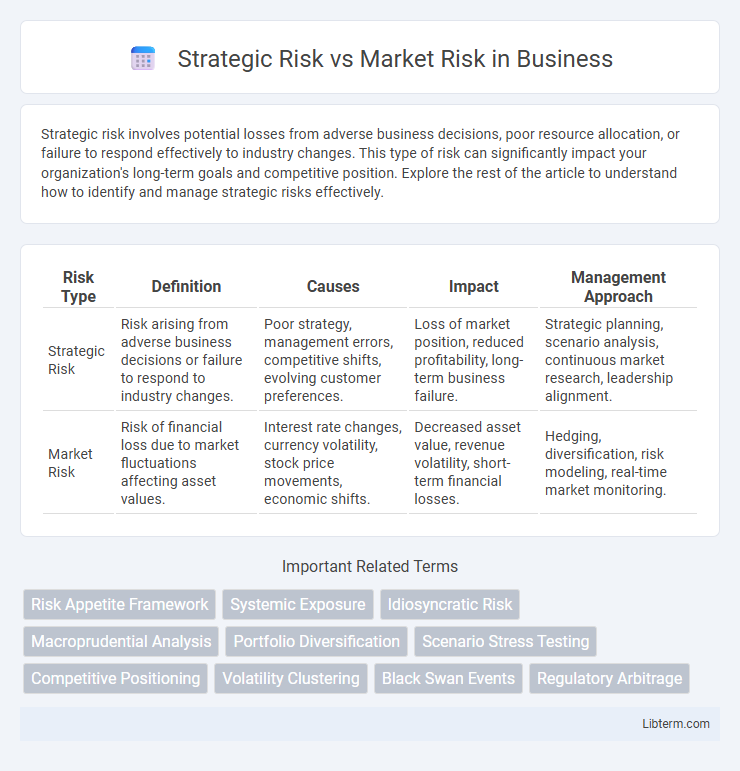 Strategic Risk vs Market Risk in Business

Strategic risk involves potential losses from adverse business decisions, poor resource allocation, or failure to respond effectively to industry changes. This type of risk can significantly impact your organization's long-term goals and competitive position. Explore the rest of the article to understand how to identify and manage strategic risks effectively.

| Risk Type | Definition | Causes | Impact | Management Approach |
|---|---|---|---|---|
| Strategic Risk | Risk arising from adverse business decisions or failure to respond to industry changes. | Poor strategy, management errors, competitive shifts, evolving customer preferences. | Loss of market position, reduced profitability, long-term business failure. | Strategic planning, scenario analysis, continuous market research, leadership alignment. |
| Market Risk | Risk of financial loss due to market fluctuations affecting asset values. | Interest rate changes, currency volatility, stock price movements, economic shifts. | Decreased asset value, revenue volatility, short-term financial losses. | Hedging, diversification, risk modeling, real-time market monitoring. |

Important Related Terms

Risk Appetite Framework
Systemic Exposure
Idiosyncratic Risk
Macroprudential Analysis
Portfolio Diversification
Scenario Stress Testing
Competitive Positioning
Volatility Clustering
Black Swan Events
Regulatory Arbitrage

Libterm.com