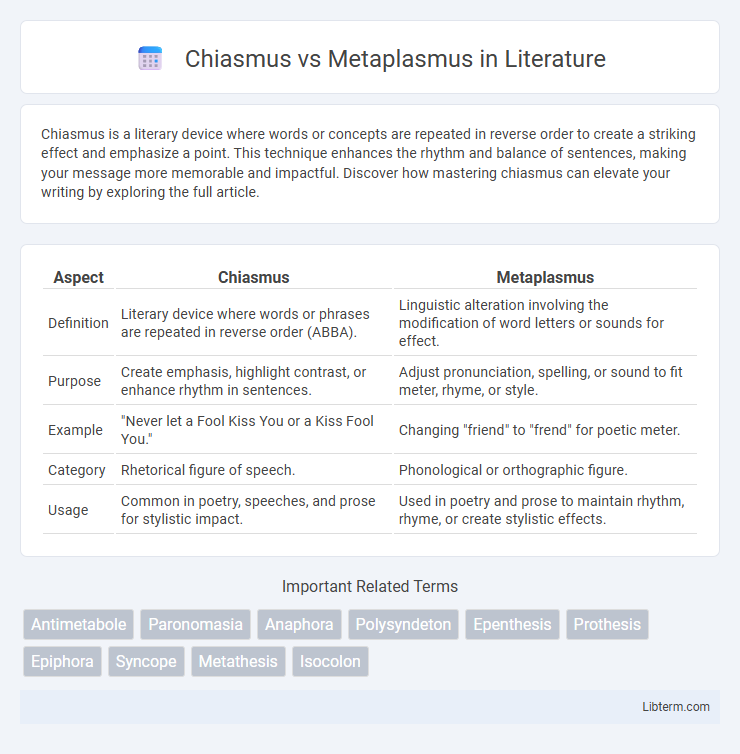 Chiasmus vs Metaplasmus in Literature

Chiasmus is a literary device where words or concepts are repeated in reverse order to create a striking effect and emphasize a point. This technique enhances the rhythm and balance of sentences, making your message more memorable and impactful. Discover how mastering chiasmus can elevate your writing by exploring the full article.

| Aspect | Chiasmus | Metaplasmus |
|---|---|---|
| Definition | Literary device where words or phrases are repeated in reverse order (ABBA). | Linguistic alteration involving the modification of word letters or sounds for effect. |
| Purpose | Create emphasis, highlight contrast, or enhance rhythm in sentences. | Adjust pronunciation, spelling, or sound to fit meter, rhyme, or style. |
| Example | "Never let a Fool Kiss You or a Kiss Fool You." | Changing "friend" to "frend" for poetic meter. |
| Category | Rhetorical figure of speech. | Phonological or orthographic figure. |
| Usage | Common in poetry, speeches, and prose for stylistic impact. | Used in poetry and prose to maintain rhythm, rhyme, or create stylistic effects. |

Important Related Terms

Antimetabole Paronomasia Anaphora Polysyndeton Epenthesis Prothesis Epiphora Syncope Metathesis Isocolon

Libterm.com