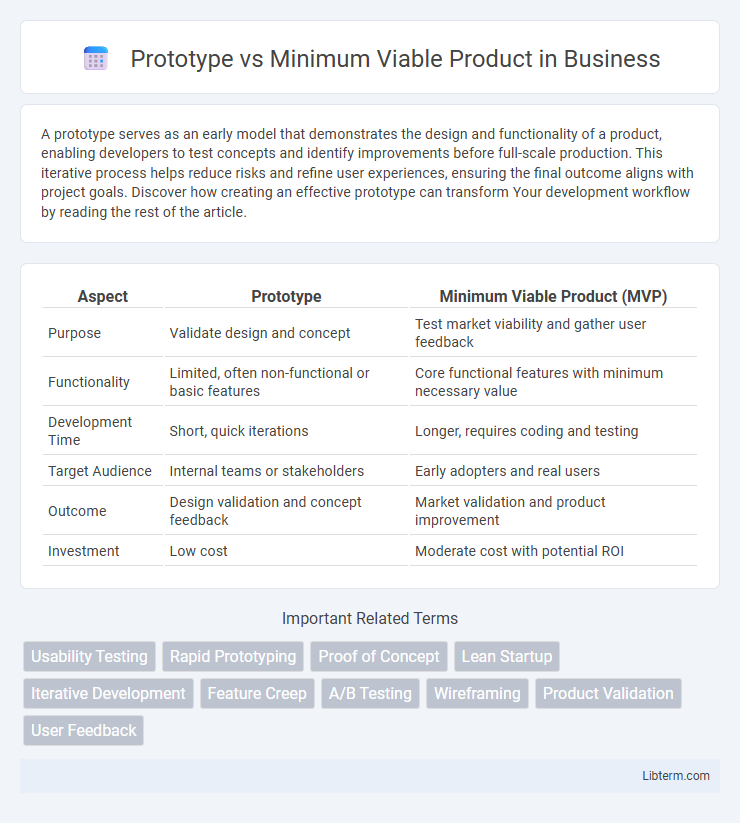 Prototype vs Minimum Viable Product in Business

A prototype serves as an early model that demonstrates the design and functionality of a product, enabling developers to test concepts and identify improvements before full-scale production. This iterative process helps reduce risks and refine user experiences, ensuring the final outcome aligns with project goals. Discover how creating an effective prototype can transform Your development workflow by reading the rest of the article.

| Aspect | Prototype | Minimum Viable Product (MVP) |
|---|---|---|
| Purpose | Validate design and concept | Test market viability and gather user feedback |
| Functionality | Limited, often non-functional or basic features | Core functional features with minimum necessary value |
| Development Time | Short, quick iterations | Longer, requires coding and testing |
| Target Audience | Internal teams or stakeholders | Early adopters and real users |
| Outcome | Design validation and concept feedback | Market validation and product improvement |
| Investment | Low cost | Moderate cost with potential ROI |

Important Related Terms

Usability Testing
Rapid Prototyping
Proof of Concept
Lean Startup
Iterative Development
Feature Creep
A/B Testing
Wireframing
Product Validation
User Feedback

Libterm.com