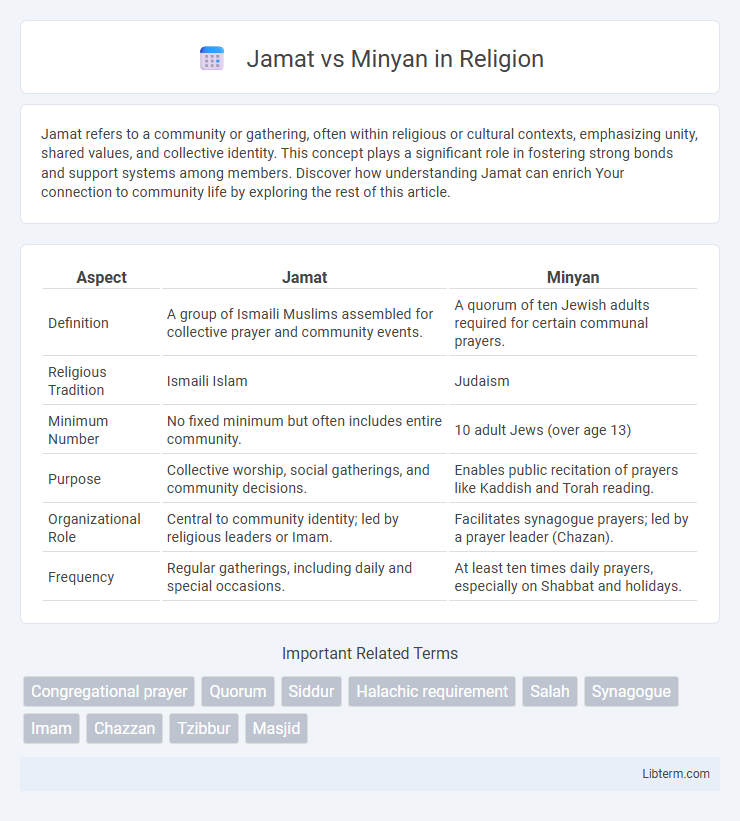 Jamat vs Minyan in Religion

Jamat refers to a community or gathering, often within religious or cultural contexts, emphasizing unity, shared values, and collective identity. This concept plays a significant role in fostering strong bonds and support systems among members. Discover how understanding Jamat can enrich Your connection to community life by exploring the rest of this article.

| Aspect | Jamat | Minyan |
|---|---|---|
| Definition | A group of Ismaili Muslims assembled for collective prayer and community events. | A quorum of ten Jewish adults required for certain communal prayers. |
| Religious Tradition | Ismaili Islam | Judaism |
| Minimum Number | No fixed minimum but often includes entire community. | 10 adult Jews (over age 13) |
| Purpose | Collective worship, social gatherings, and community decisions. | Enables public recitation of prayers like Kaddish and Torah reading. |
| Organizational Role | Central to community identity; led by religious leaders or Imam. | Facilitates synagogue prayers; led by a prayer leader (Chazan). |
| Frequency | Regular gatherings, including daily and special occasions. | At least ten times daily prayers, especially on Shabbat and holidays. |

Important Related Terms

Congregational prayer Quorum Siddur Halachic requirement Salah Synagogue Imam Chazzan Tzibbur Masjid

Libterm.com