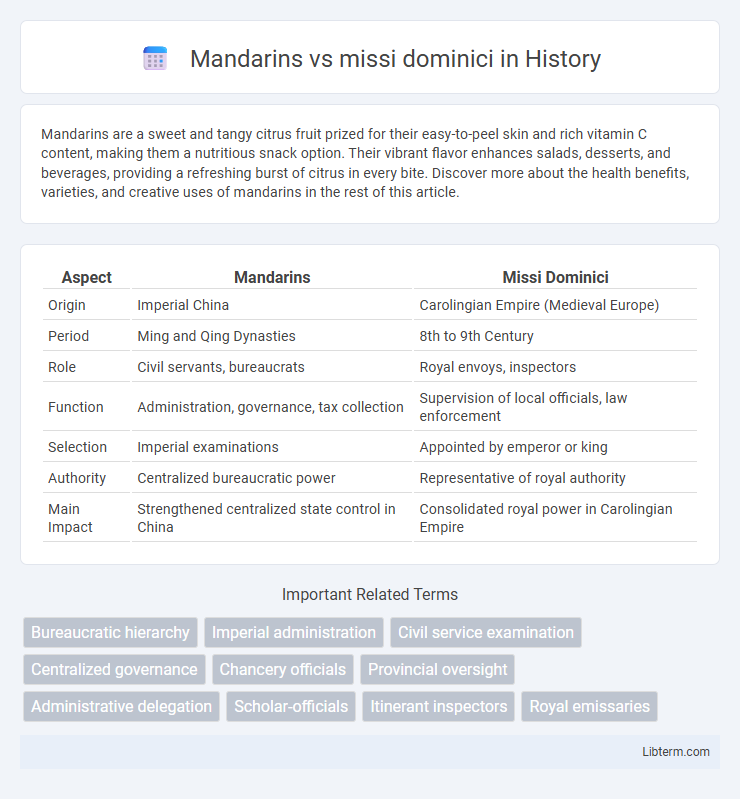 Mandarins vs missi dominici in History

Mandarins are a sweet and tangy citrus fruit prized for their easy-to-peel skin and rich vitamin C content, making them a nutritious snack option. Their vibrant flavor enhances salads, desserts, and beverages, providing a refreshing burst of citrus in every bite. Discover more about the health benefits, varieties, and creative uses of mandarins in the rest of this article.

| Aspect | Mandarins | Missi Dominici |
|---|---|---|
| Origin | Imperial China | Carolingian Empire (Medieval Europe) |
| Period | Ming and Qing Dynasties | 8th to 9th Century |
| Role | Civil servants, bureaucrats | Royal envoys, inspectors |
| Function | Administration, governance, tax collection | Supervision of local officials, law enforcement |
| Selection | Imperial examinations | Appointed by emperor or king |
| Authority | Centralized bureaucratic power | Representative of royal authority |
| Main Impact | Strengthened centralized state control in China | Consolidated royal power in Carolingian Empire |

Important Related Terms

Bureaucratic hierarchy
Imperial administration
Civil service examination
Centralized governance
Chancery officials
Provincial oversight
Administrative delegation
Scholar-officials
Itinerant inspectors
Royal emissaries

Libterm.com