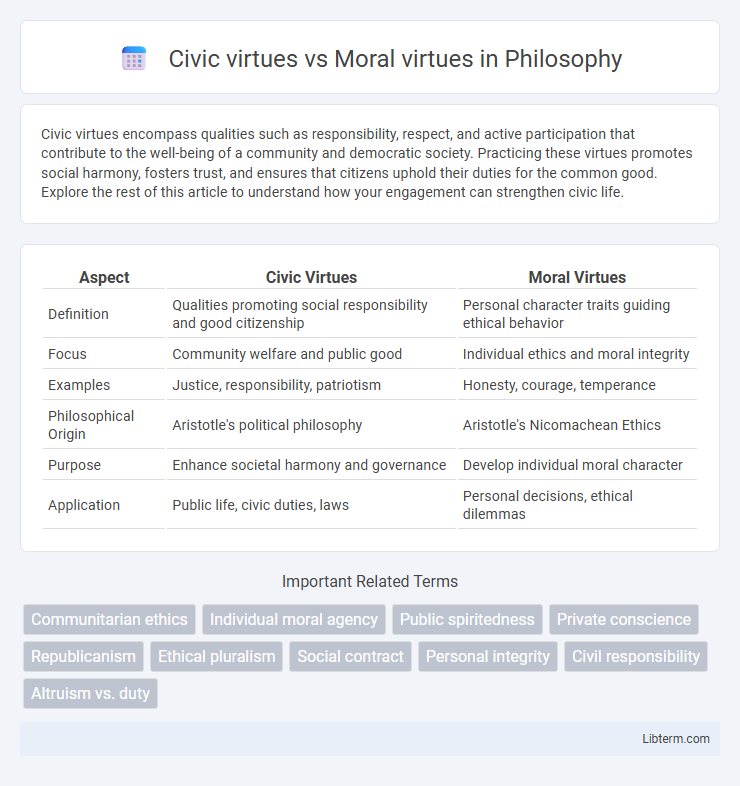 Civic virtues vs Moral virtues in Philosophy

Civic virtues encompass qualities such as responsibility, respect, and active participation that contribute to the well-being of a community and democratic society. Practicing these virtues promotes social harmony, fosters trust, and ensures that citizens uphold their duties for the common good. Explore the rest of this article to understand how your engagement can strengthen civic life.

| Aspect | Civic Virtues | Moral Virtues |
|---|---|---|
| Definition | Qualities promoting social responsibility and good citizenship | Personal character traits guiding ethical behavior |
| Focus | Community welfare and public good | Individual ethics and moral integrity |
| Examples | Justice, responsibility, patriotism | Honesty, courage, temperance |
| Philosophical Origin | Aristotle's political philosophy | Aristotle's Nicomachean Ethics |
| Purpose | Enhance societal harmony and governance | Develop individual moral character |
| Application | Public life, civic duties, laws | Personal decisions, ethical dilemmas |

Important Related Terms

Communitarian ethics
Individual moral agency
Public spiritedness
Private conscience
Republicanism
Ethical pluralism
Social contract
Personal integrity
Civil responsibility
Altruism vs. duty

Libterm.com