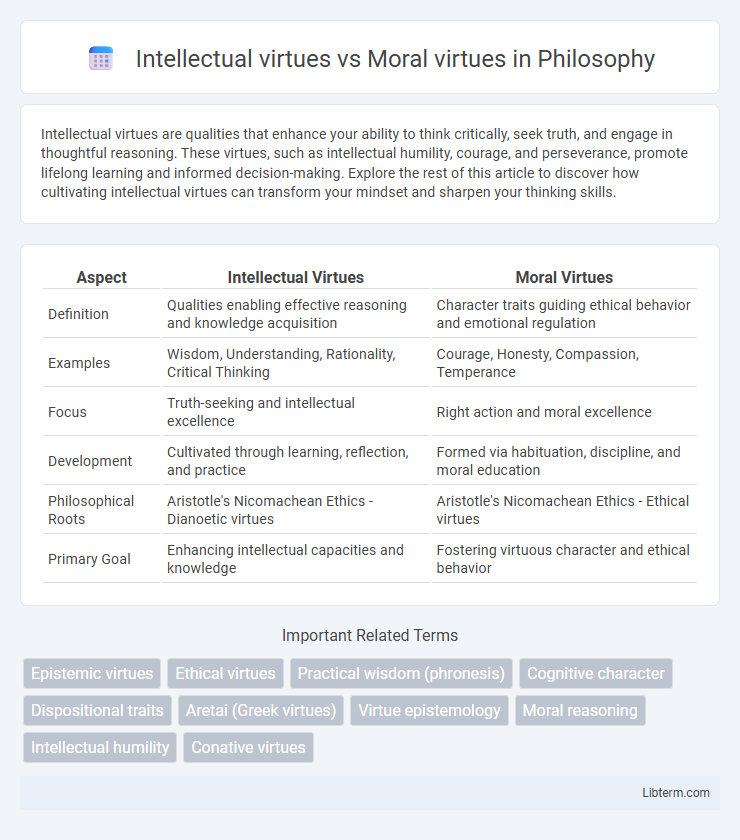 Intellectual virtues vs Moral virtues in Philosophy

Intellectual virtues are qualities that enhance your ability to think critically, seek truth, and engage in thoughtful reasoning. These virtues, such as intellectual humility, courage, and perseverance, promote lifelong learning and informed decision-making. Explore the rest of this article to discover how cultivating intellectual virtues can transform your mindset and sharpen your thinking skills.

| Aspect | Intellectual Virtues | Moral Virtues |
|---|---|---|
| Definition | Qualities enabling effective reasoning and knowledge acquisition | Character traits guiding ethical behavior and emotional regulation |
| Examples | Wisdom, Understanding, Rationality, Critical Thinking | Courage, Honesty, Compassion, Temperance |
| Focus | Truth-seeking and intellectual excellence | Right action and moral excellence |
| Development | Cultivated through learning, reflection, and practice | Formed via habituation, discipline, and moral education |
| Philosophical Roots | Aristotle's Nicomachean Ethics - Dianoetic virtues | Aristotle's Nicomachean Ethics - Ethical virtues |
| Primary Goal | Enhancing intellectual capacities and knowledge | Fostering virtuous character and ethical behavior |

Important Related Terms

Epistemic virtues
Ethical virtues
Practical wisdom (phronesis)
Cognitive character
Dispositional traits
Aretai (Greek virtues)
Virtue epistemology
Moral reasoning
Intellectual humility
Conative virtues

Libterm.com