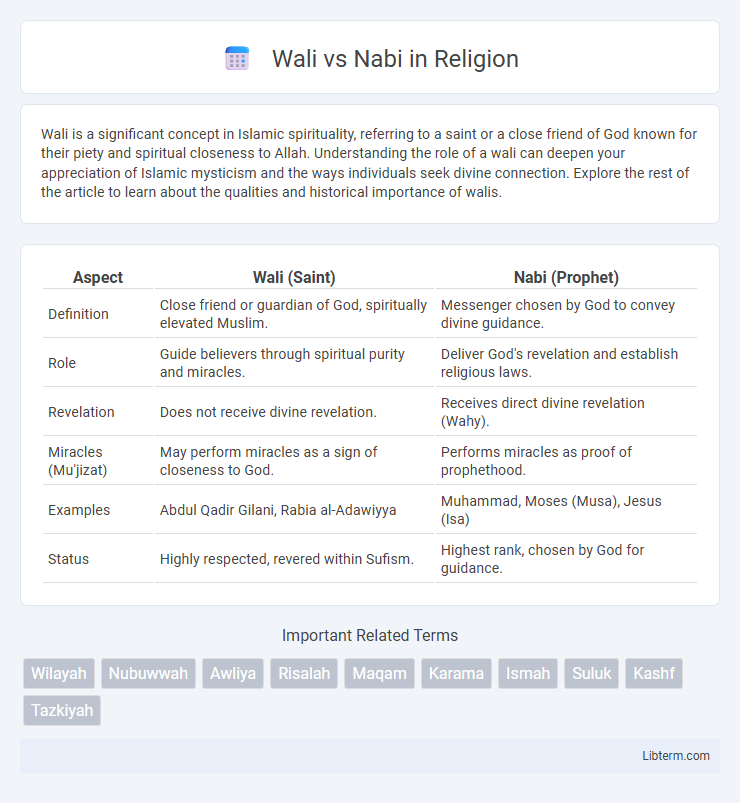 Wali vs Nabi in Religion

Wali is a significant concept in Islamic spirituality, referring to a saint or a close friend of God known for their piety and spiritual closeness to Allah. Understanding the role of a wali can deepen your appreciation of Islamic mysticism and the ways individuals seek divine connection. Explore the rest of the article to learn about the qualities and historical importance of walis.

| Aspect | Wali (Saint) | Nabi (Prophet) |
|---|---|---|
| Definition | Close friend or guardian of God, spiritually elevated Muslim. | Messenger chosen by God to convey divine guidance. |
| Role | Guide believers through spiritual purity and miracles. | Deliver God's revelation and establish religious laws. |
| Revelation | Does not receive divine revelation. | Receives direct divine revelation (Wahy). |
| Miracles (Mu'jizat) | May perform miracles as a sign of closeness to God. | Performs miracles as proof of prophethood. |
| Examples | Abdul Qadir Gilani, Rabia al-Adawiyya | Muhammad, Moses (Musa), Jesus (Isa) |
| Status | Highly respected, revered within Sufism. | Highest rank, chosen by God for guidance. |

Important Related Terms

Wilayah Nubuwwah Awliya Risalah Maqam Karama Ismah Suluk Kashf Tazkiyah

Libterm.com