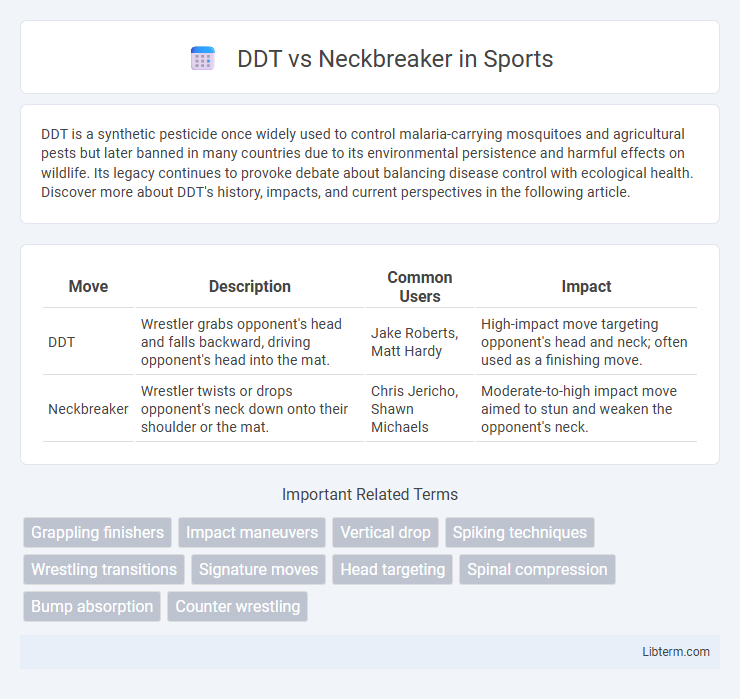 DDT vs Neckbreaker in Sports

DDT is a synthetic pesticide once widely used to control malaria-carrying mosquitoes and agricultural pests but later banned in many countries due to its environmental persistence and harmful effects on wildlife. Its legacy continues to provoke debate about balancing disease control with ecological health. Discover more about DDT's history, impacts, and current perspectives in the following article.

| Move | Description | Common Users | Impact |
|---|---|---|---|
| DDT | Wrestler grabs opponent's head and falls backward, driving opponent's head into the mat. | Jake Roberts, Matt Hardy | High-impact move targeting opponent's head and neck; often used as a finishing move. |
| Neckbreaker | Wrestler twists or drops opponent's neck down onto their shoulder or the mat. | Chris Jericho, Shawn Michaels | Moderate-to-high impact move aimed to stun and weaken the opponent's neck. |

Important Related Terms

Grappling finishers
Impact maneuvers
Vertical drop
Spiking techniques
Wrestling transitions
Signature moves
Head targeting
Spinal compression
Bump absorption
Counter wrestling

Libterm.com