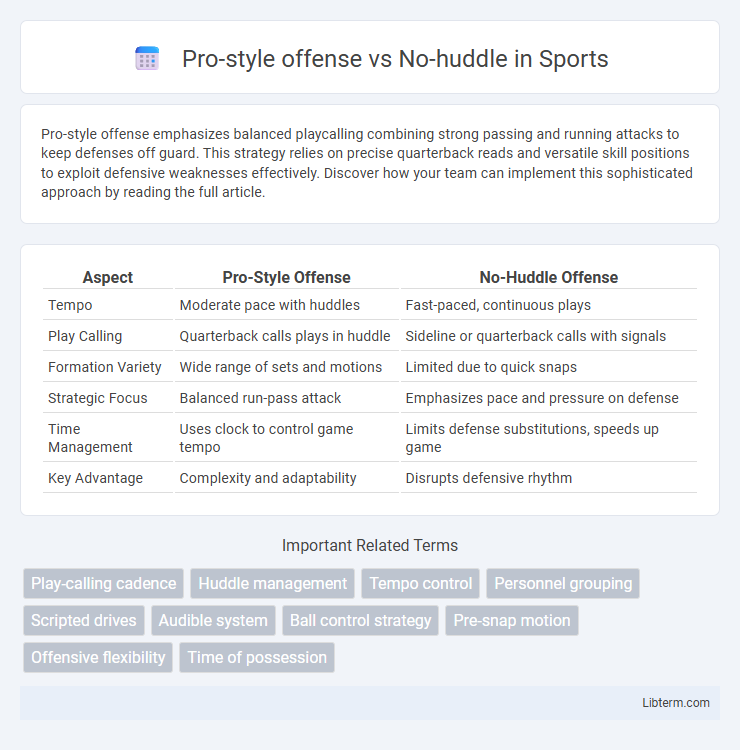 Pro-style offense vs No-huddle in Sports

Pro-style offense emphasizes balanced playcalling combining strong passing and running attacks to keep defenses off guard. This strategy relies on precise quarterback reads and versatile skill positions to exploit defensive weaknesses effectively. Discover how your team can implement this sophisticated approach by reading the full article.

| Aspect | Pro-Style Offense | No-Huddle Offense |
|---|---|---|
| Tempo | Moderate pace with huddles | Fast-paced, continuous plays |
| Play Calling | Quarterback calls plays in huddle | Sideline or quarterback calls with signals |
| Formation Variety | Wide range of sets and motions | Limited due to quick snaps |
| Strategic Focus | Balanced run-pass attack | Emphasizes pace and pressure on defense |
| Time Management | Uses clock to control game tempo | Limits defense substitutions, speeds up game |
| Key Advantage | Complexity and adaptability | Disrupts defensive rhythm |

Important Related Terms

Play-calling cadence
Huddle management
Tempo control
Personnel grouping
Scripted drives
Audible system
Ball control strategy
Pre-snap motion
Offensive flexibility
Time of possession

Libterm.com